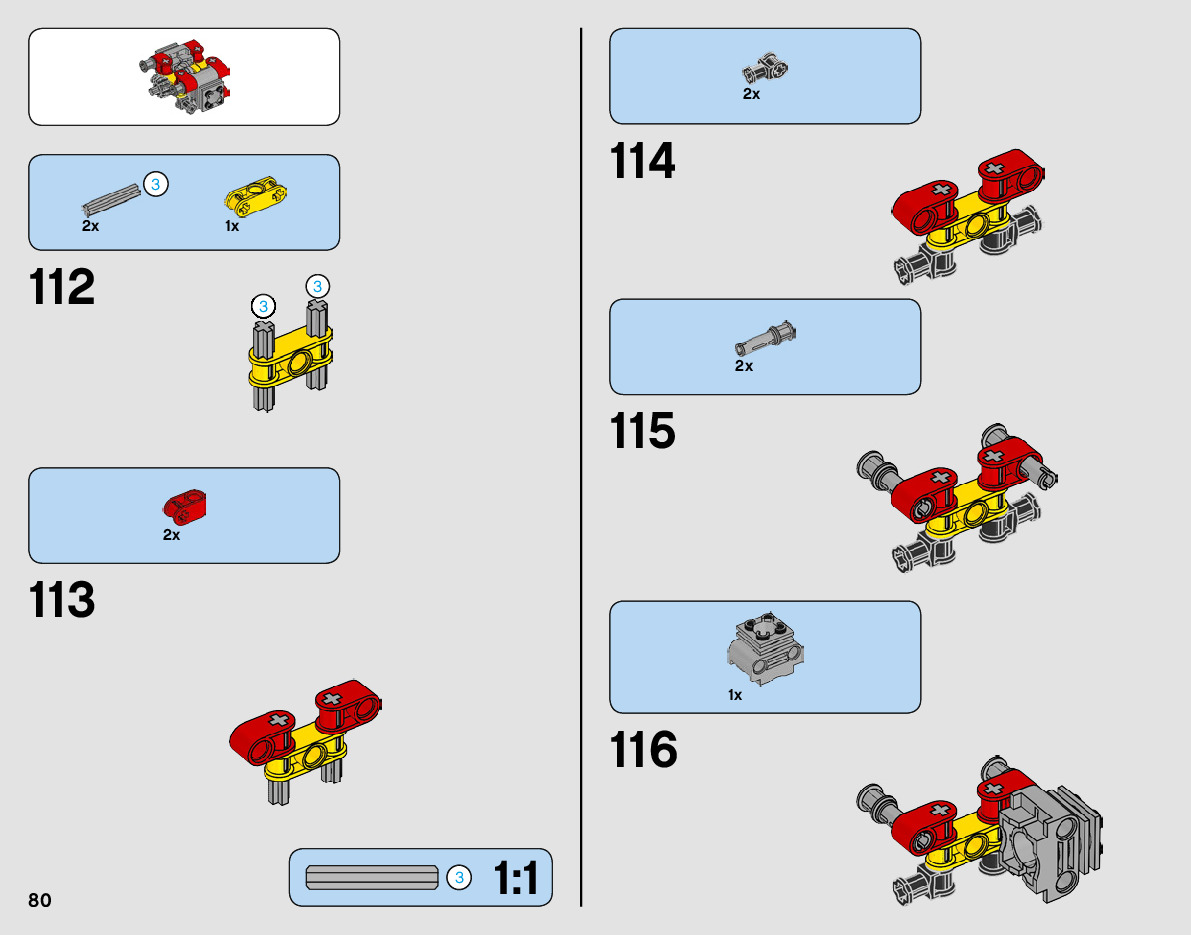 3
2x
1x

112

3 3

2x

113

3 1:1

80

2x

114

2x

115

1x

116