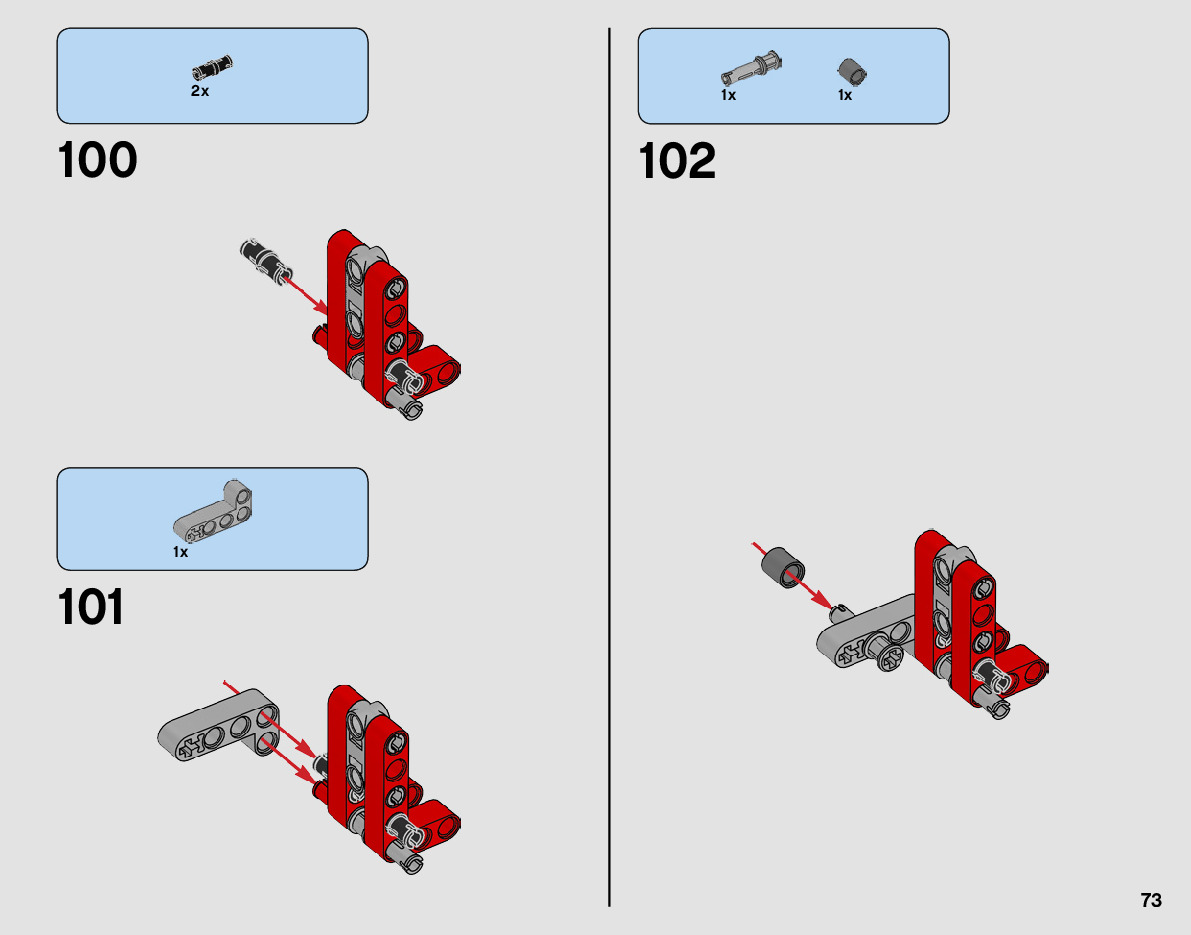 2x

100

1x

101

1x
1x

102

73