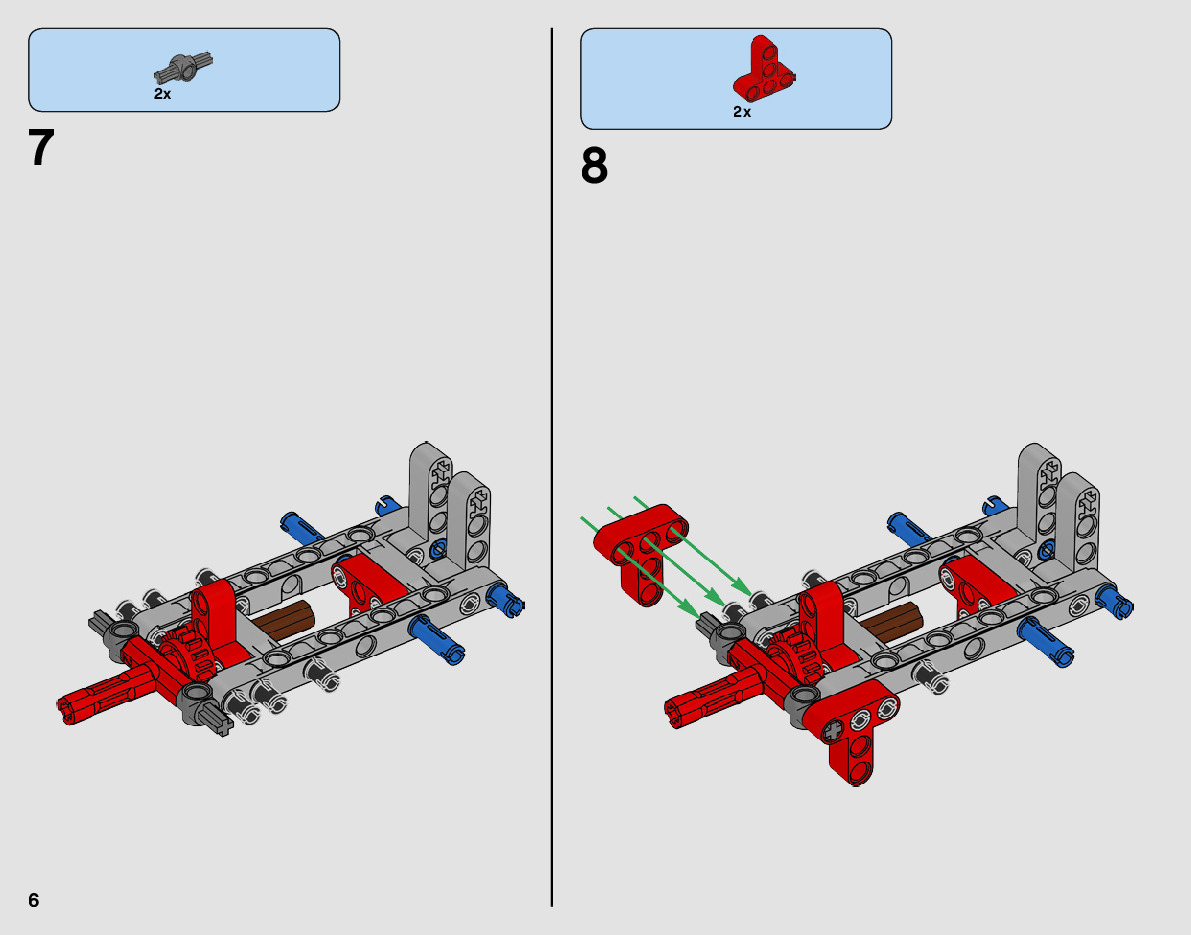 2x

7

2x

8

6