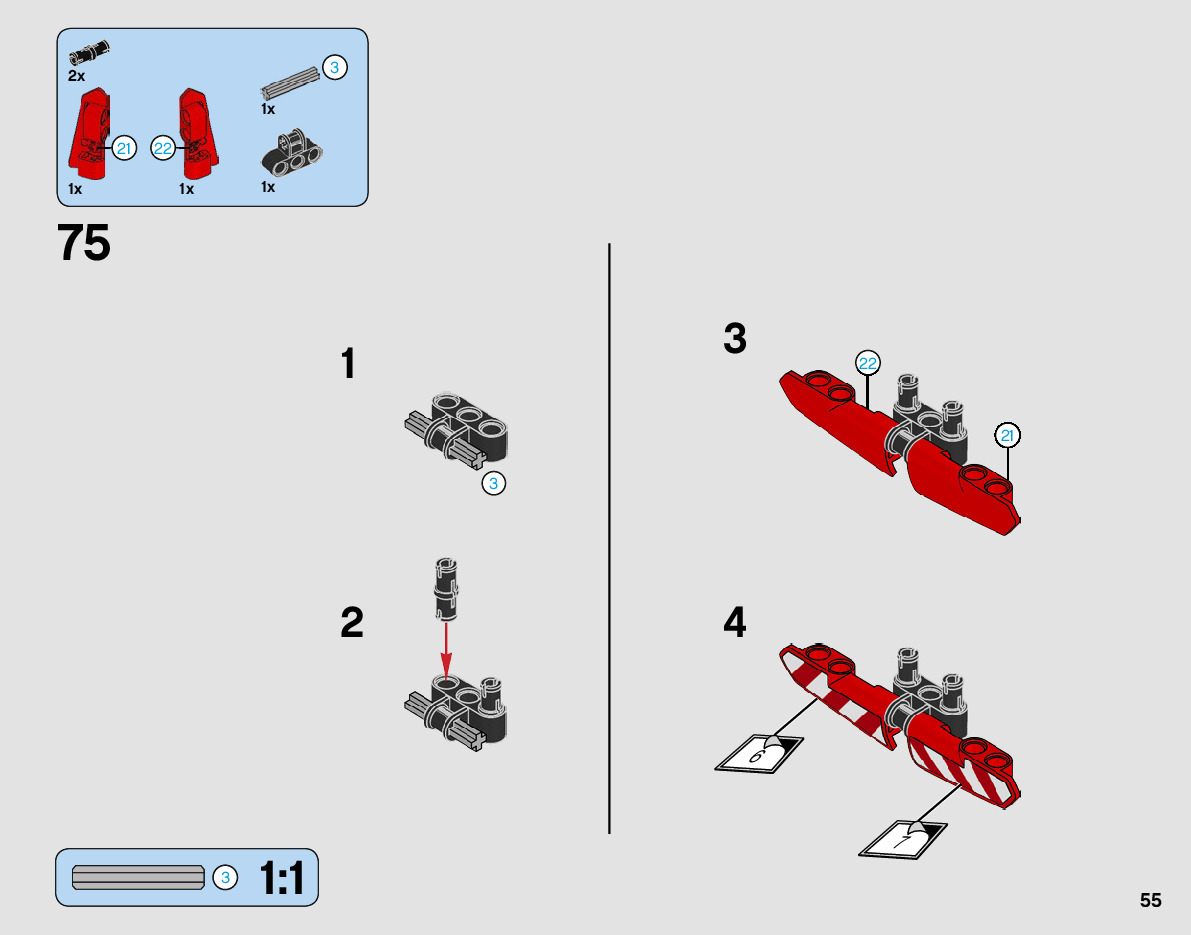 2x
3
1x
21
22
1x
1x
1x

75

1
3

2

3
22
21

4
6
7

3
1:1

55