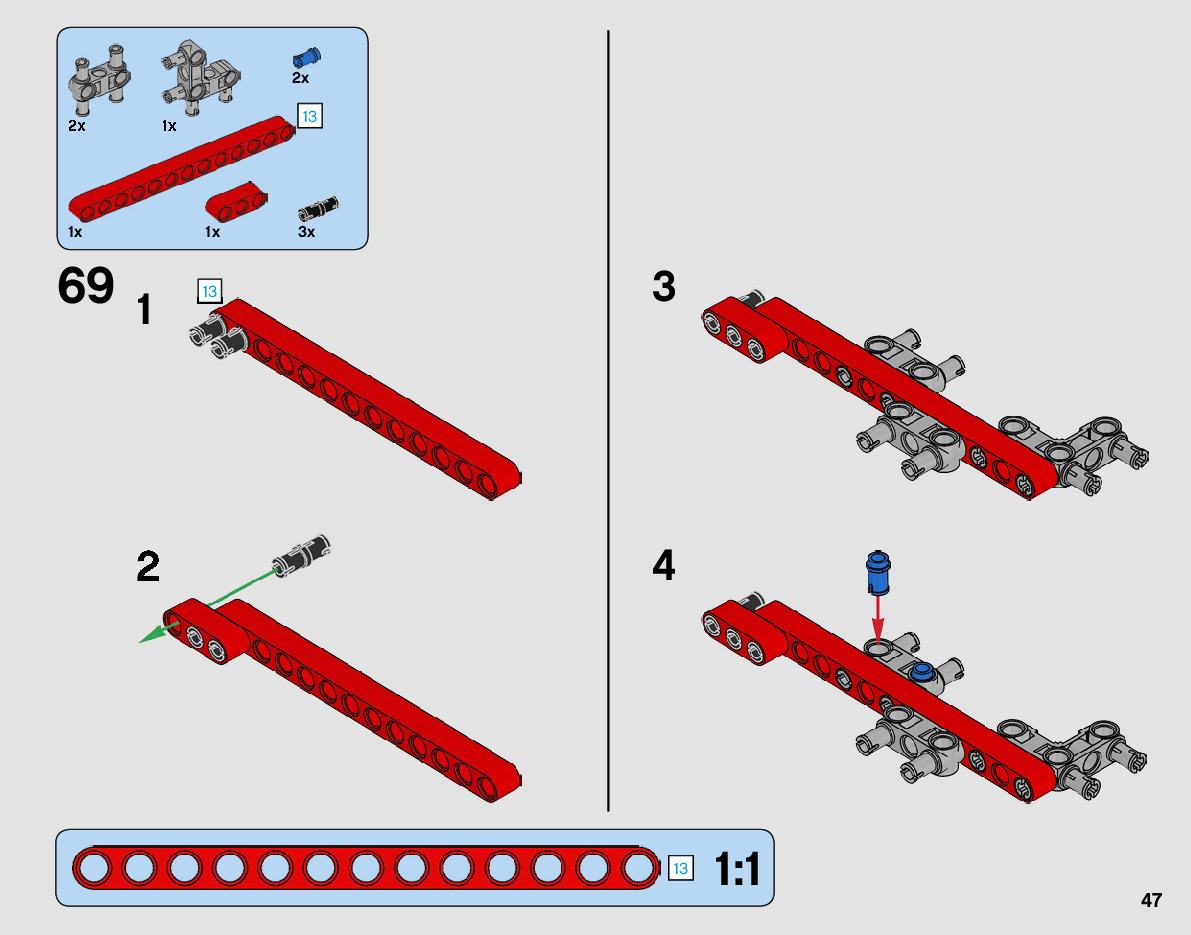 2x
1x
2x
13
1x
1x
3x

69

1
13

2

3

4

13 1:1

47