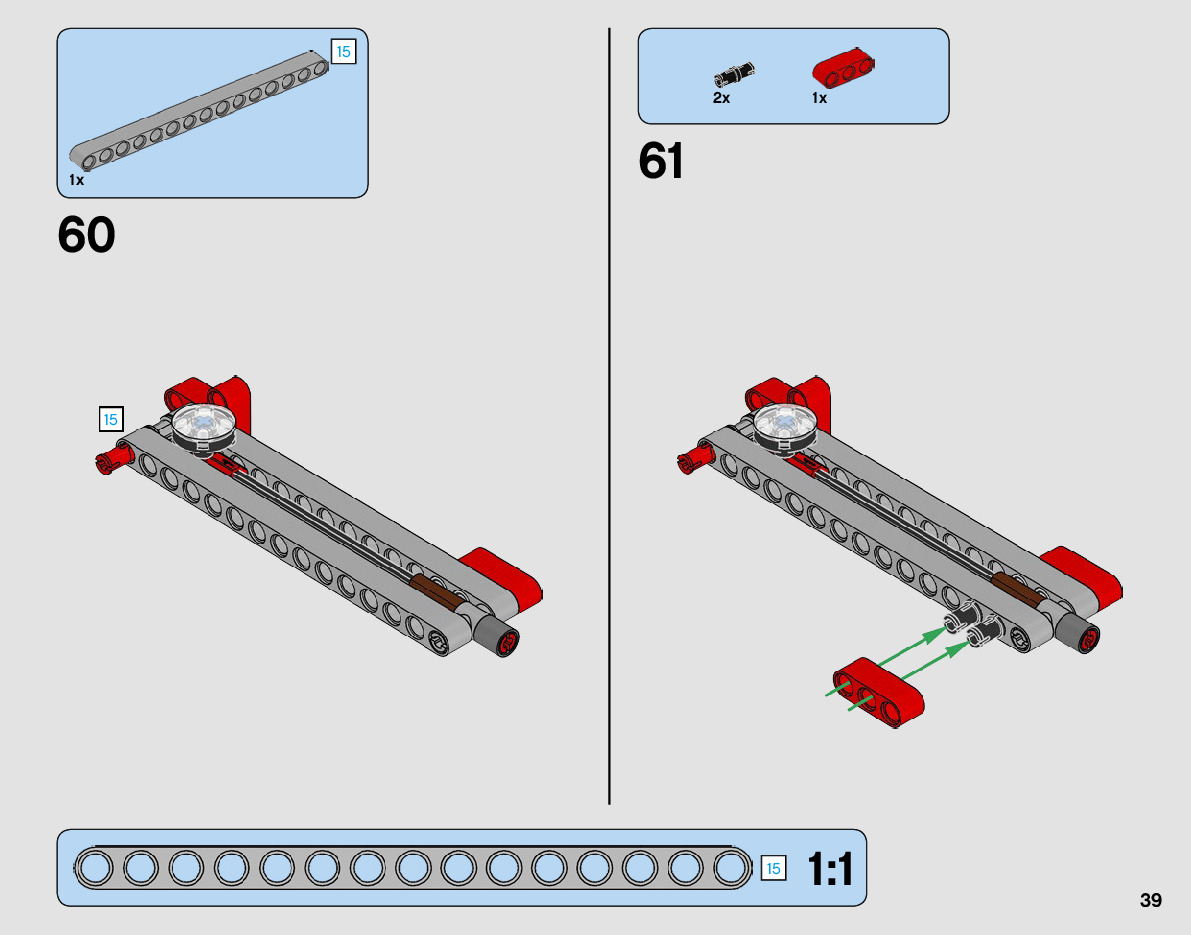 15
1x
60
15
2x
1x
61
15
1:1
39