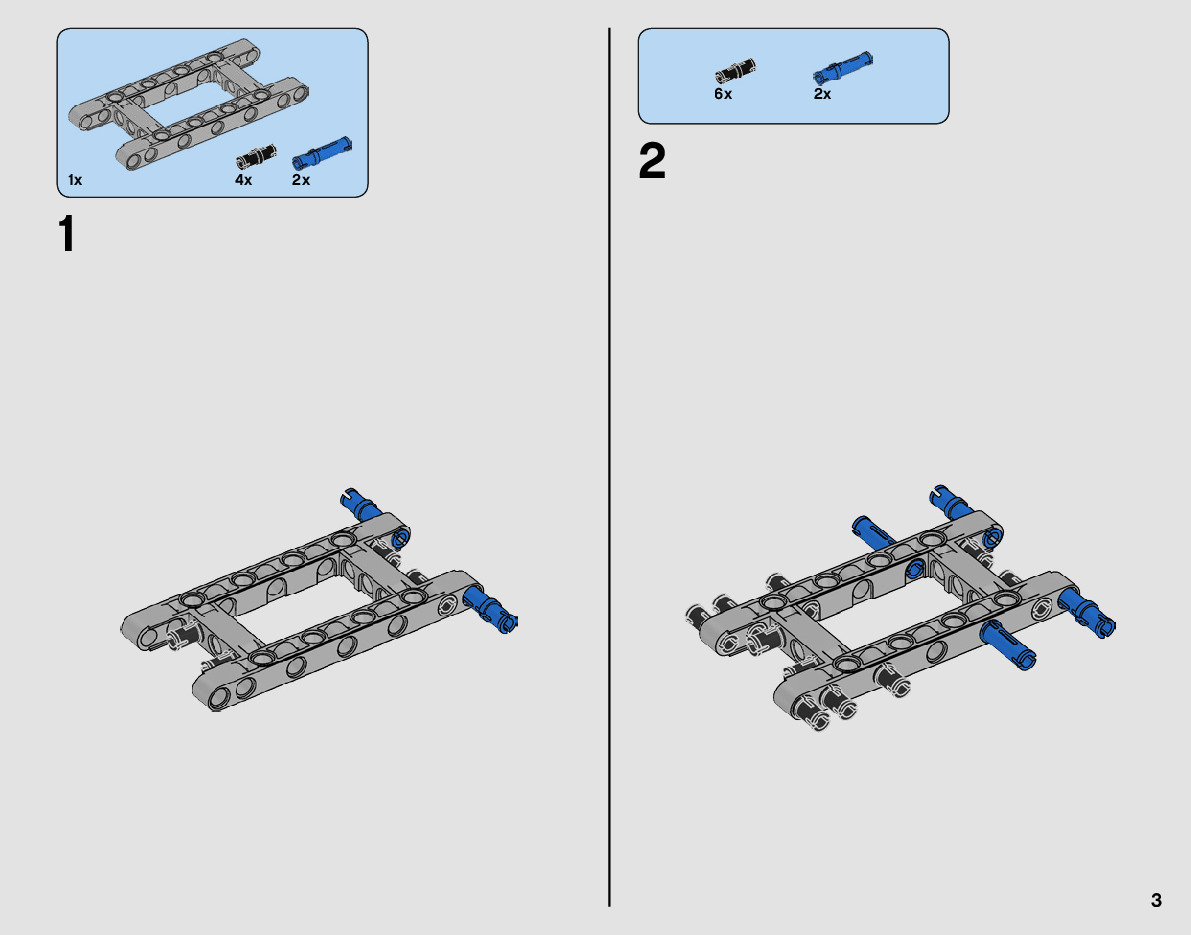 1x 4x 2x

1

6x 2x

2

3