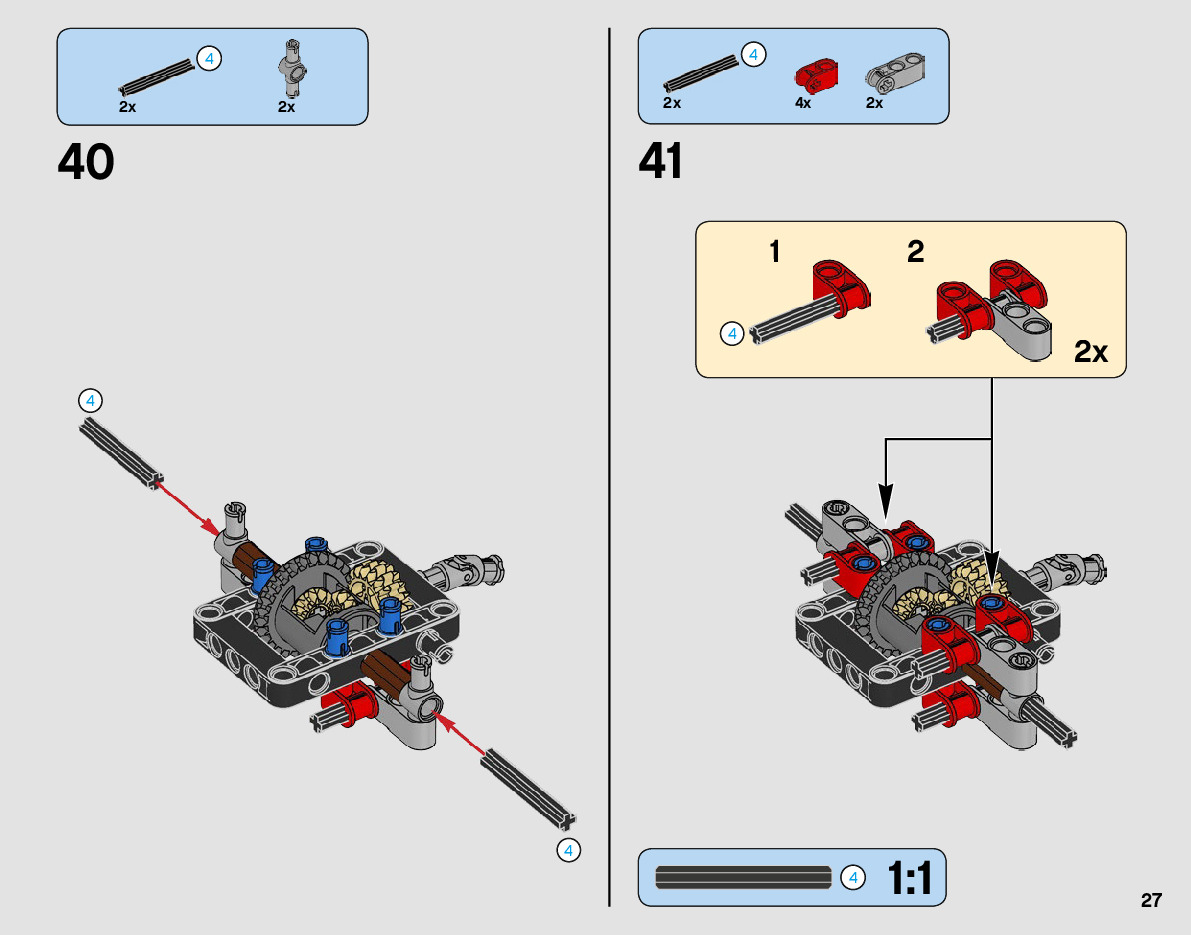 4
2x
2x

40

4

4

4
2x
4x
2x

41

1
2
4
2x

4
1:1

27