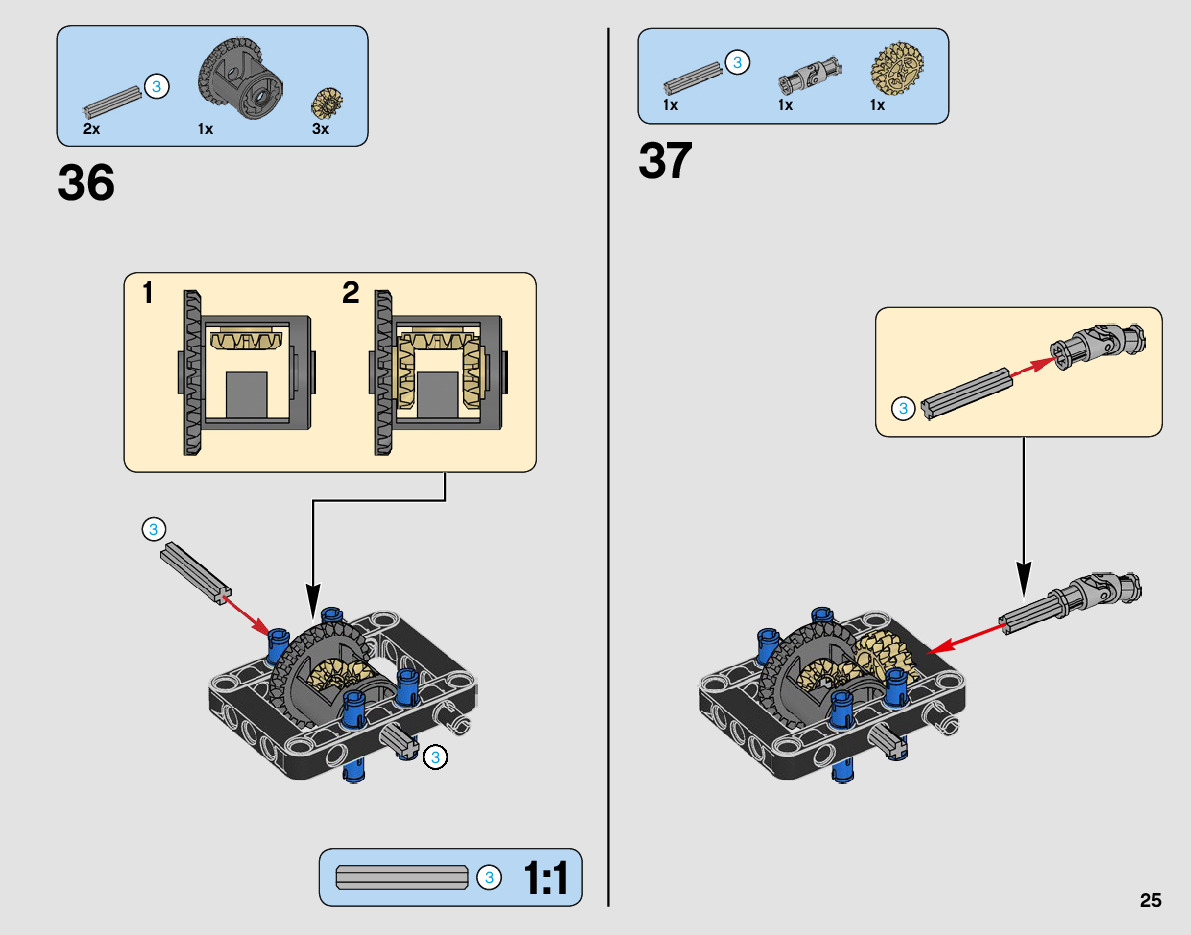 3
2x
1x
3x

36

1
2

3

3

3

1:1

3
1x
1x
1x

37

3

25