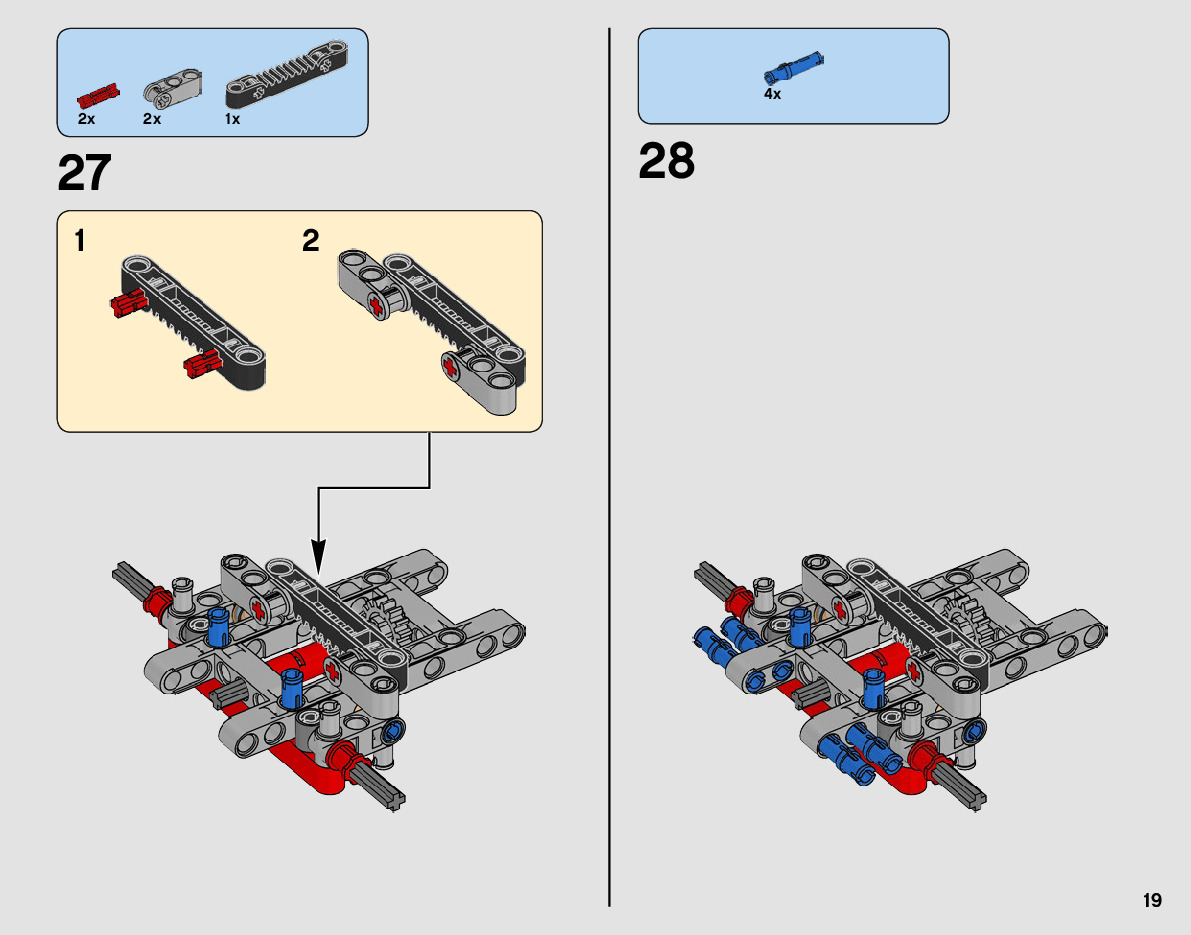 2x 2x 1x

27

1

2

4x

28

19