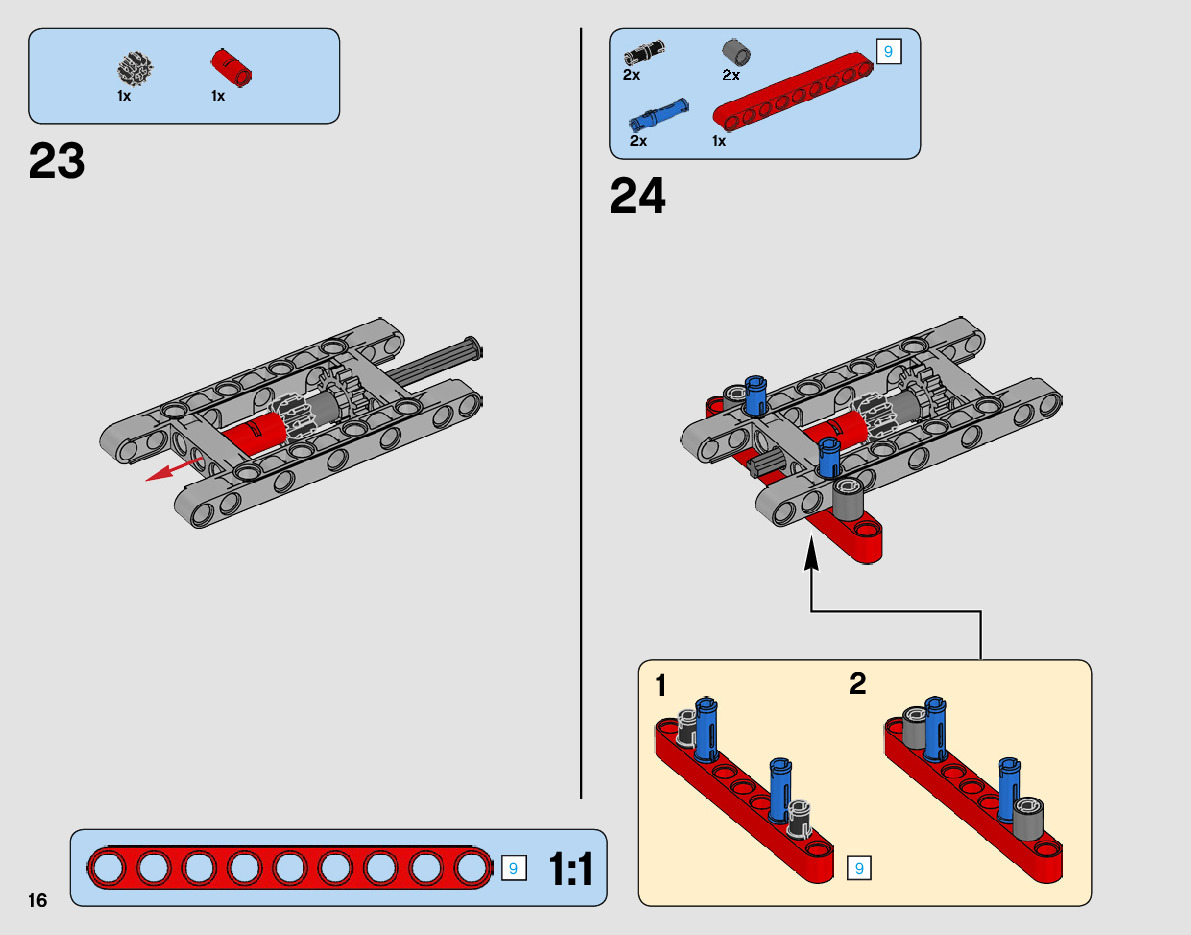 1x 1x

23

2x 2x 9

2x 1x

24

1 2

9

9 1:1

16