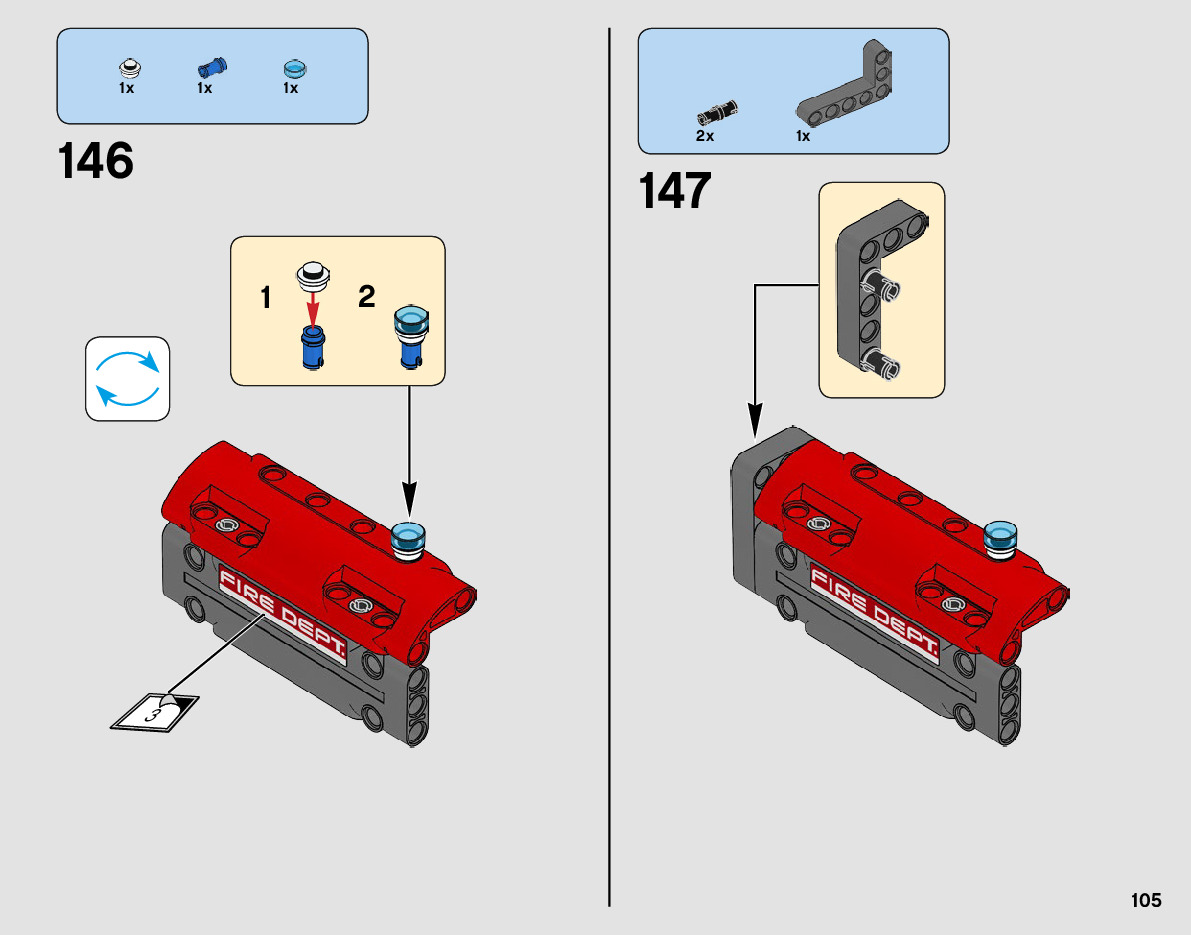 1x 1x 1x

146

1 2

FIRE DEPT.

3

2x 1x

147

FIRE DEPT.

105