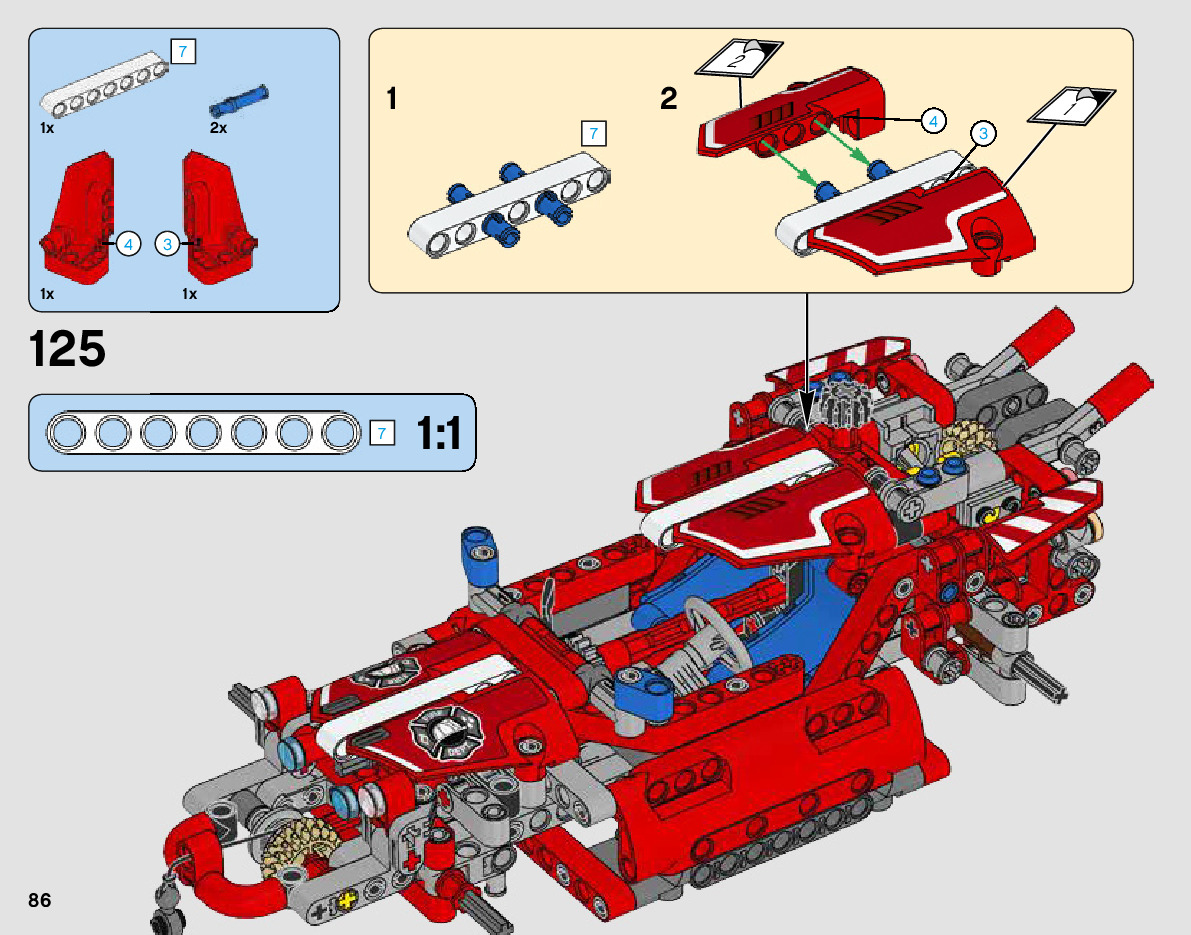 7
1x
2x
4
3
1x
1x

125

7
1:1

1
7
2
2
4
3
1

86