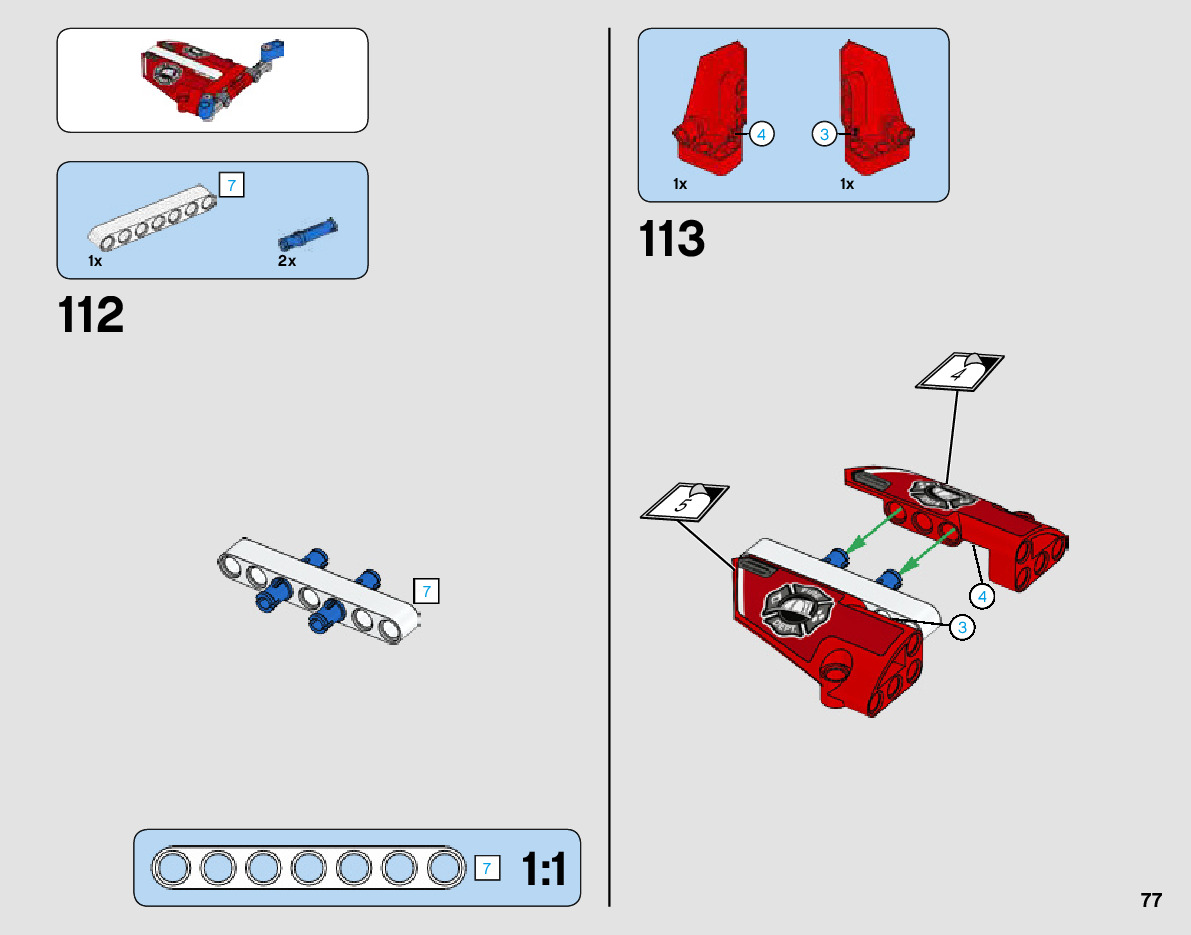 7
1x
2x

112

7

7
1:1

4
3
1x
1x

113

4
5
4
3

77