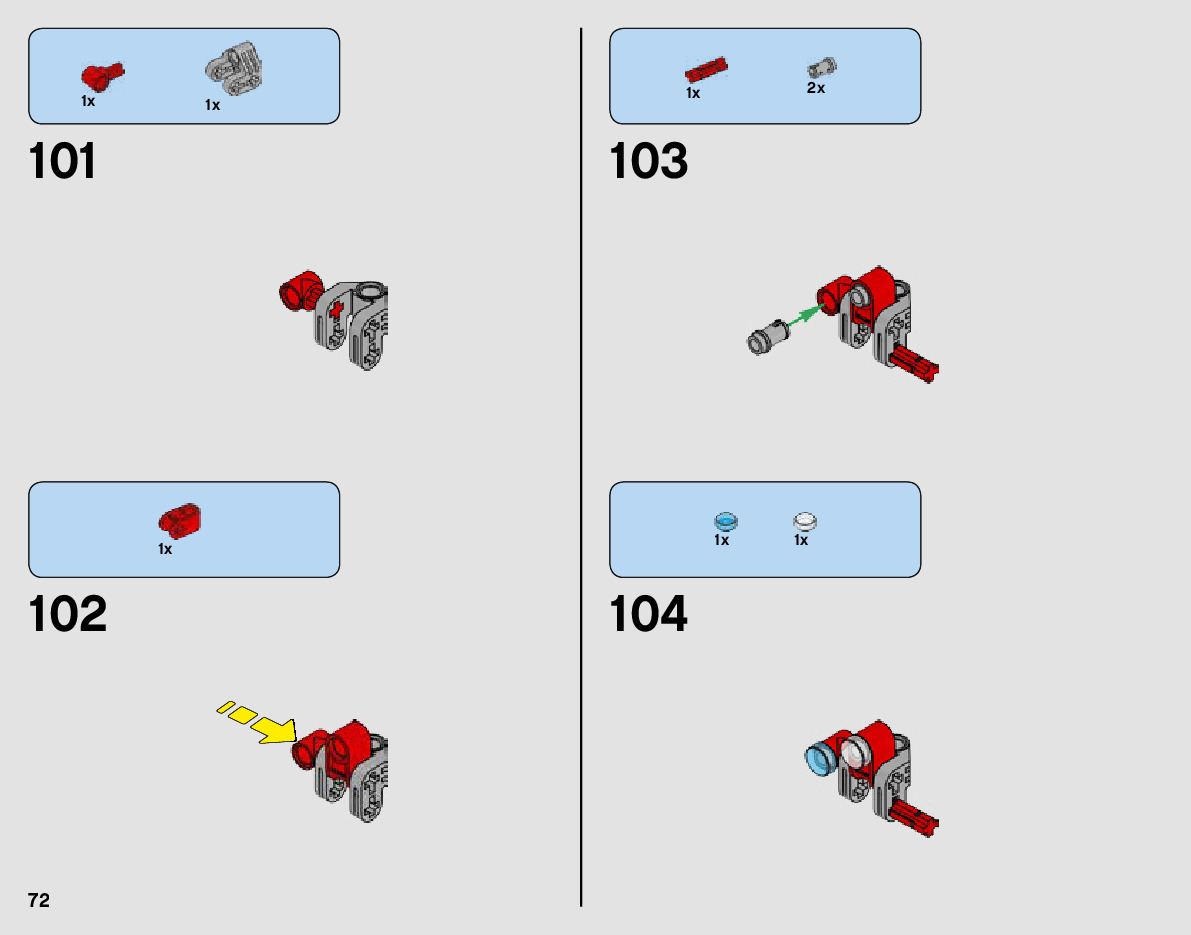 1x 1x

101

1x

102

72

1x 2x

103

1x 1x

104