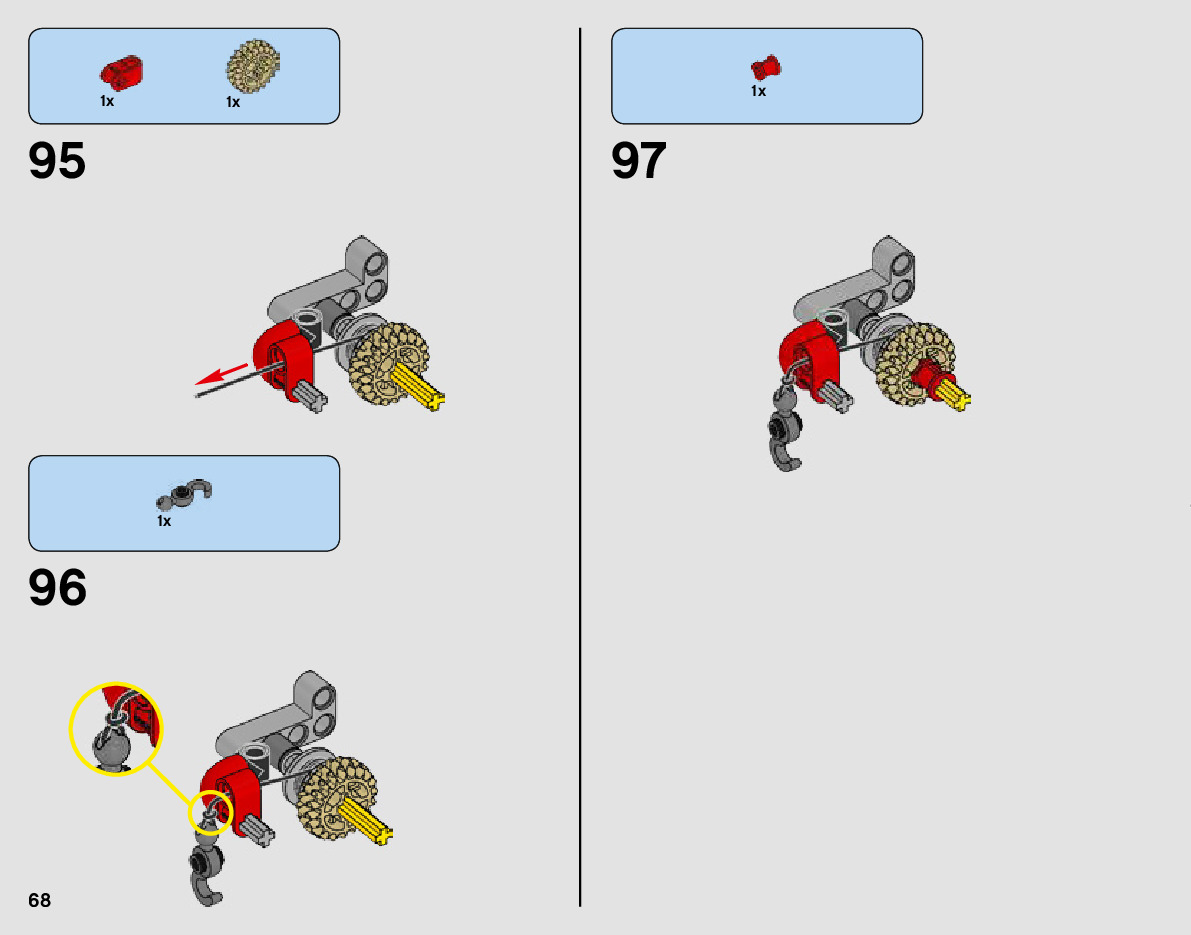 1x 1x

95

1x

96

68

1x

97