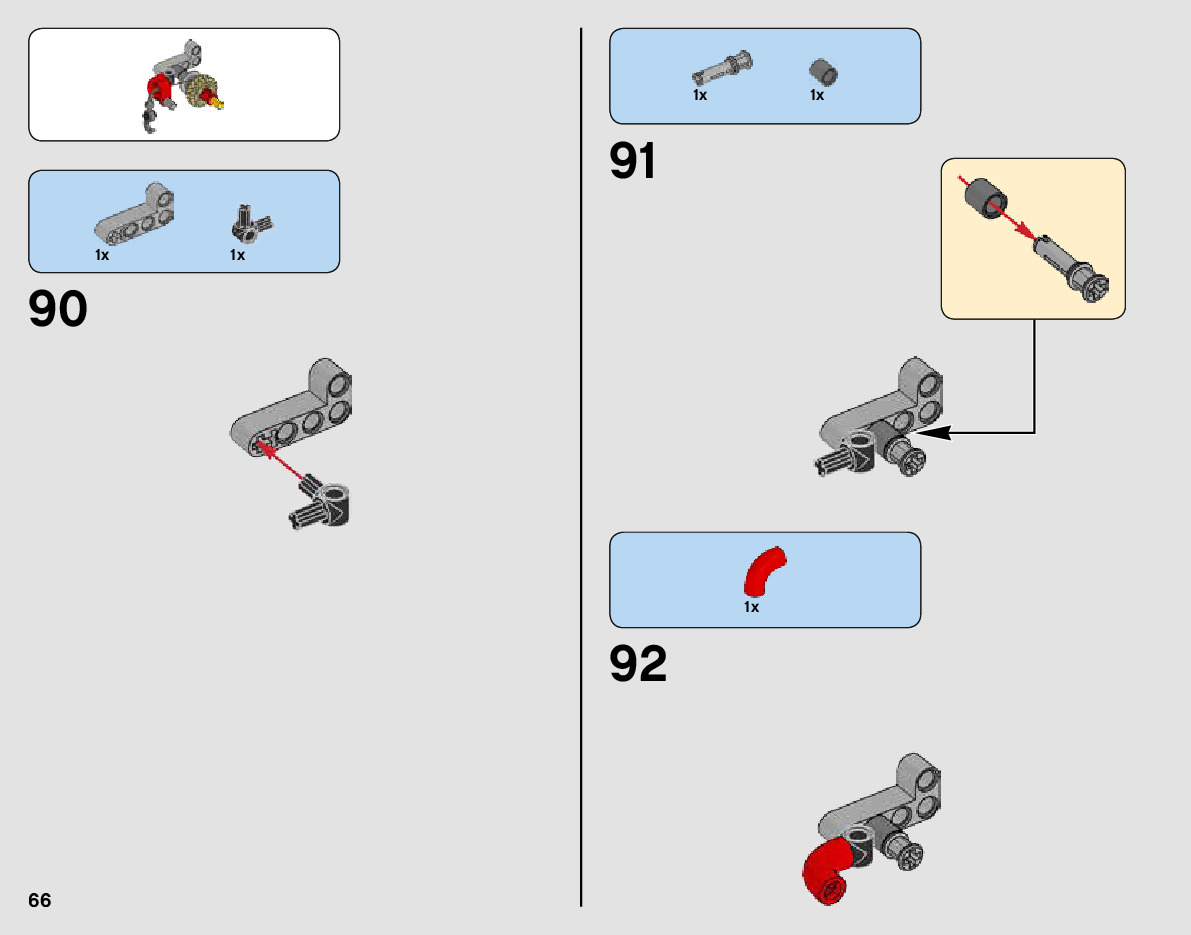 1x 1x

90

66

1x 1x

91

1x

92