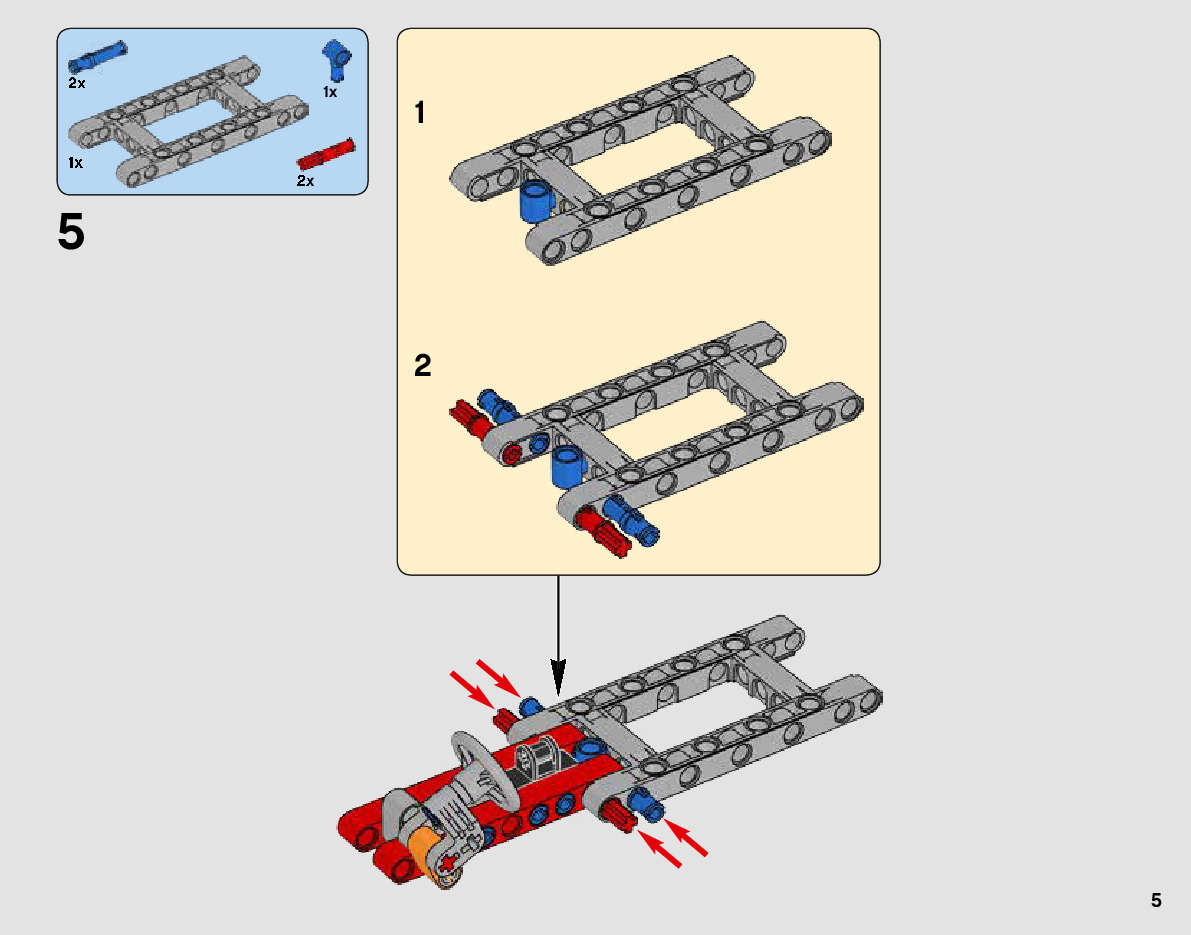 2x
1x
1x
2x

5

1

2

5