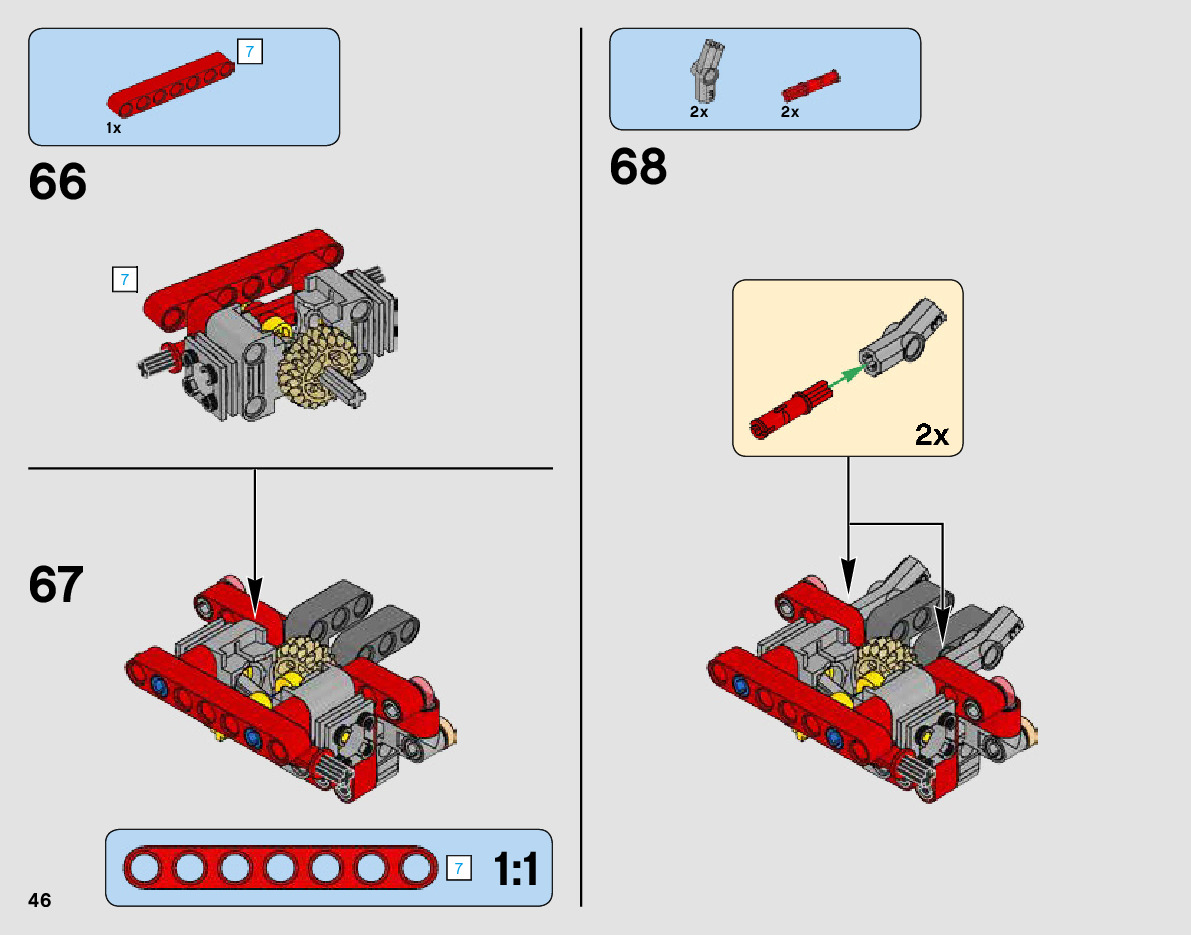 7
1x

66

7

67

7 1:1

46

2x 2x

68

2x