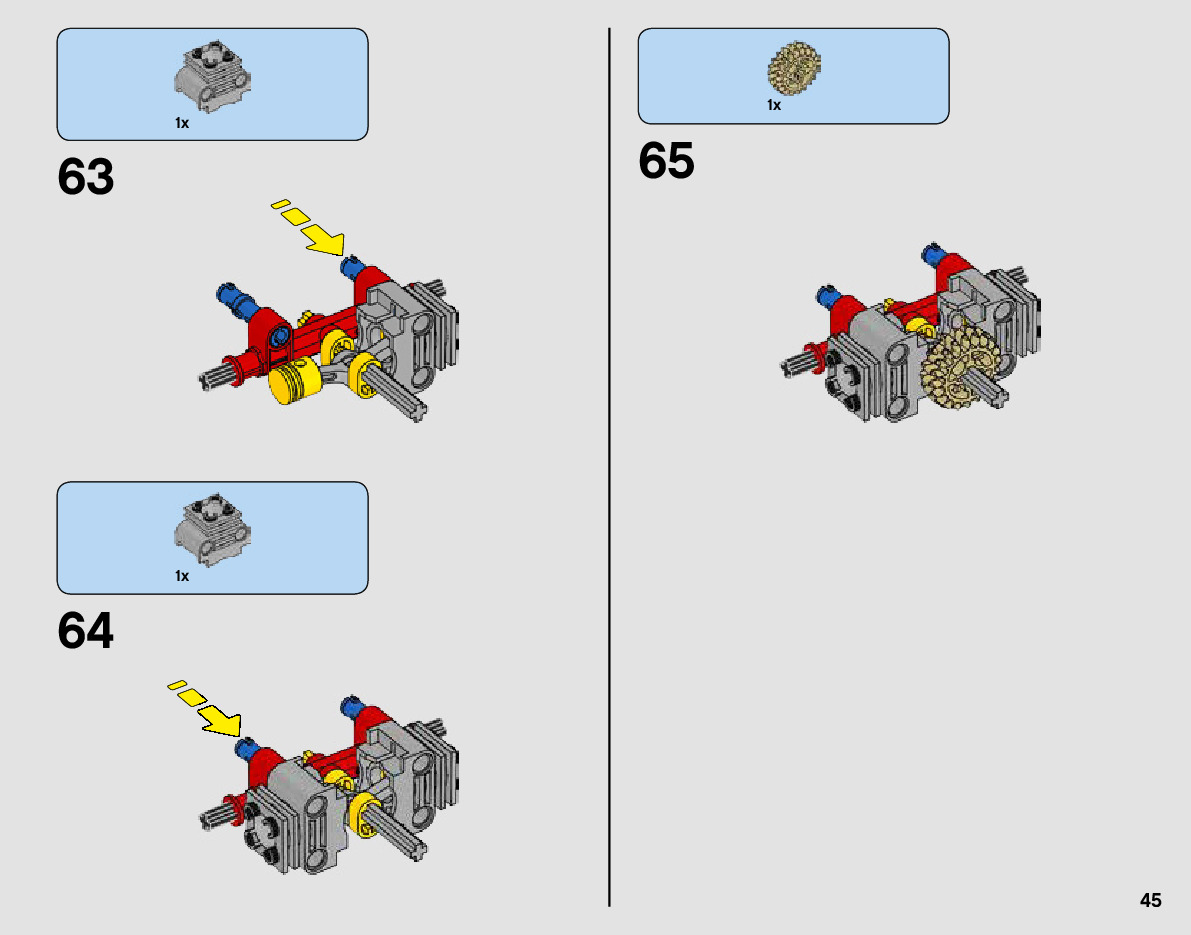 1x

63

1x

64

1x

65

45