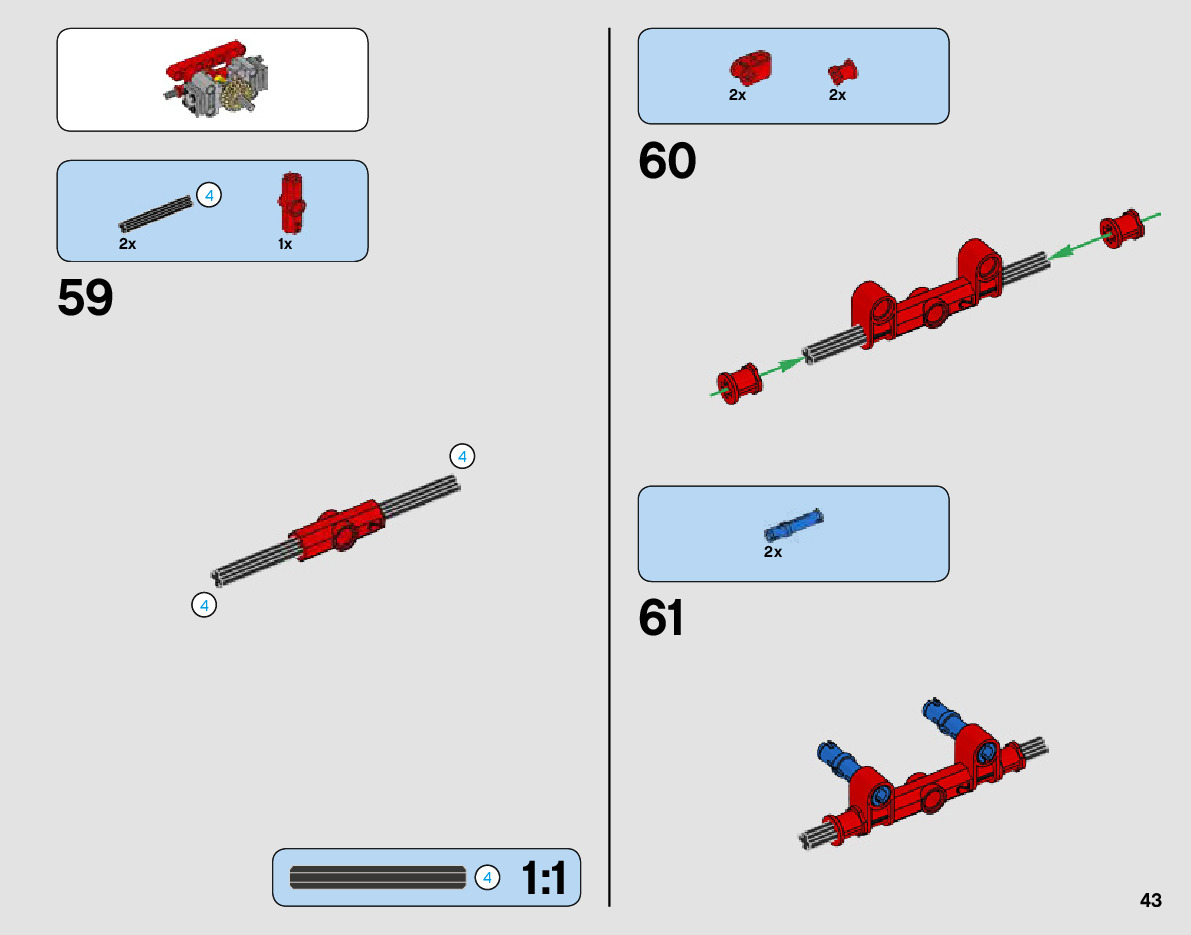 4
2x
1x

59

4

4

4 1:1

2x 2x

60

2x

61

43