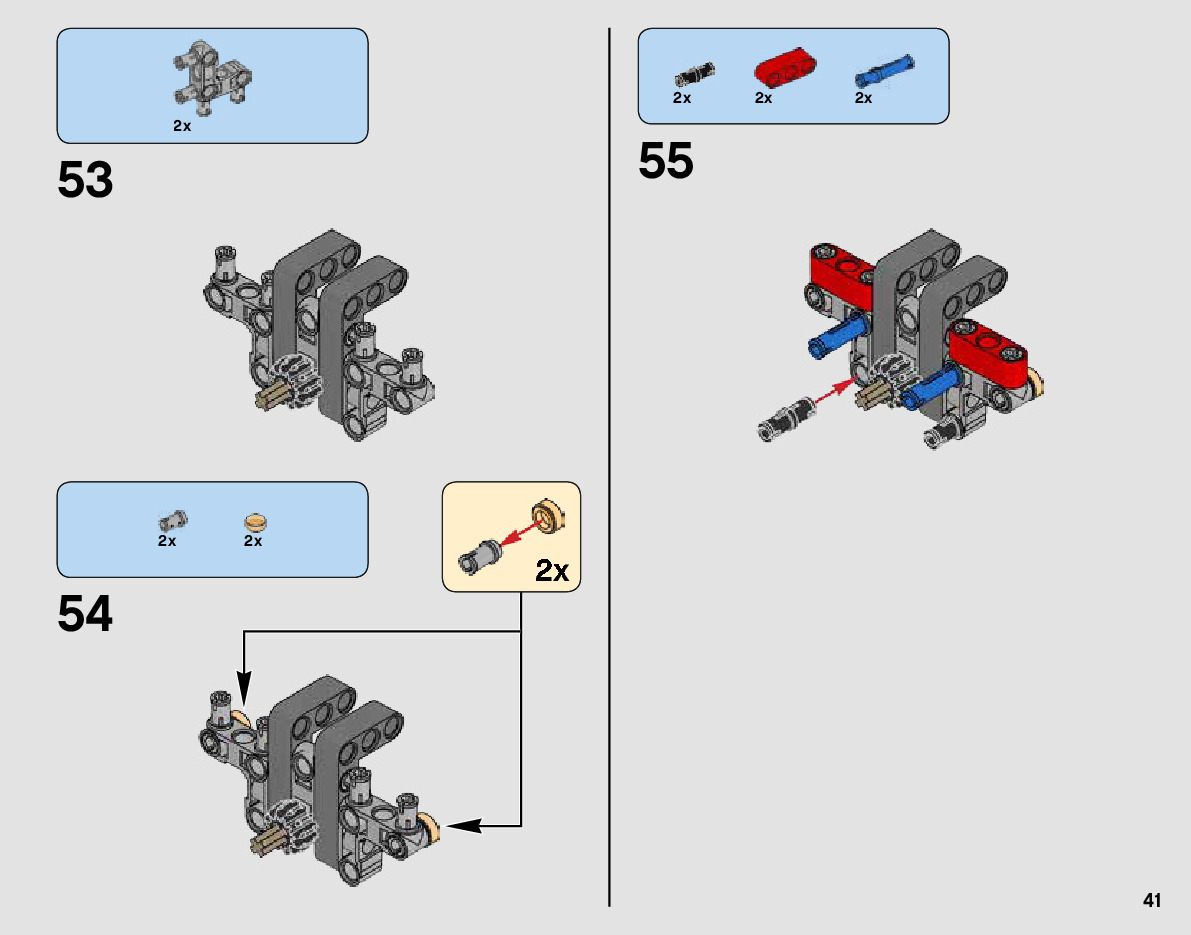 2x

53

2x 2x

2x

54

2x 2x 2x

55

41