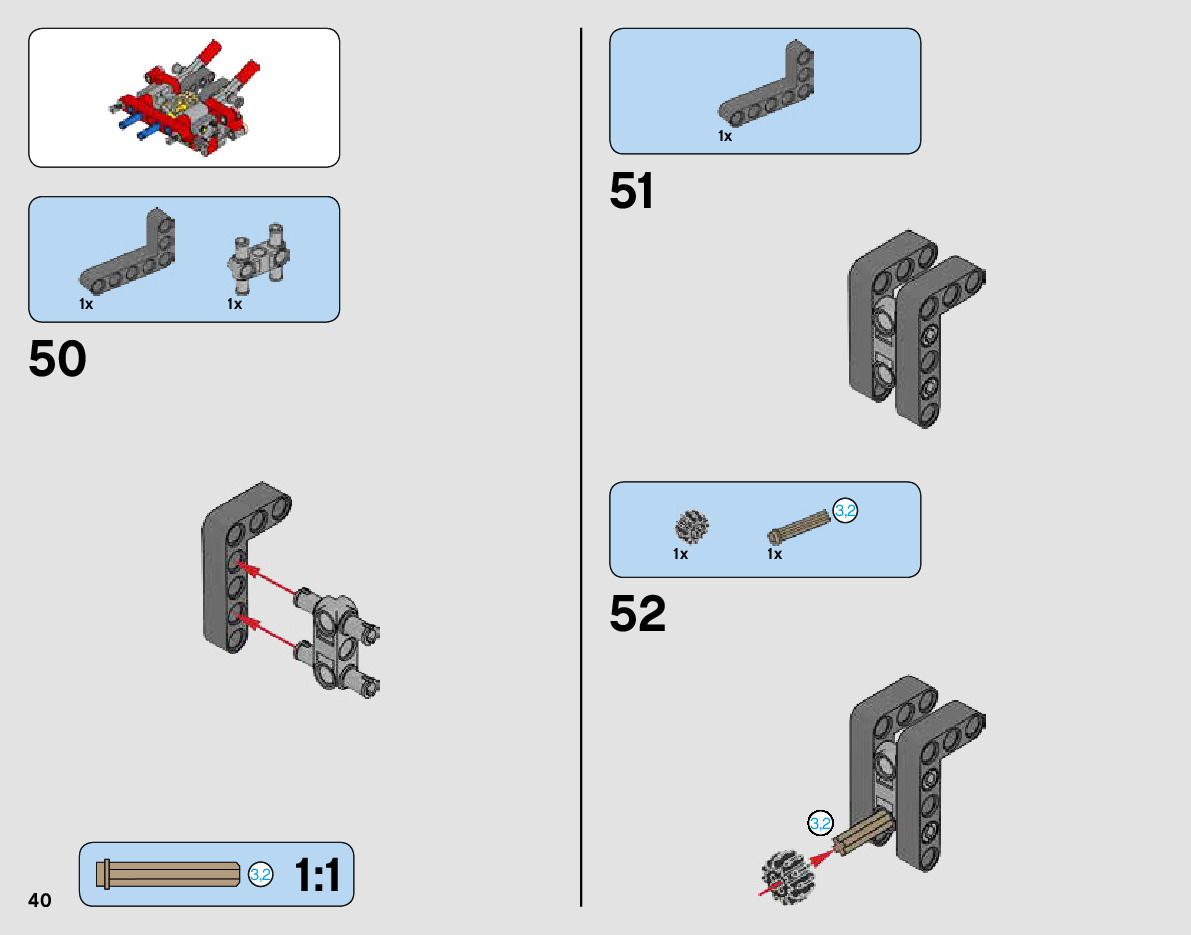 1x

1x

50

3,2

1:1

40

1x

51

3,2

1x

1x

52

3,2