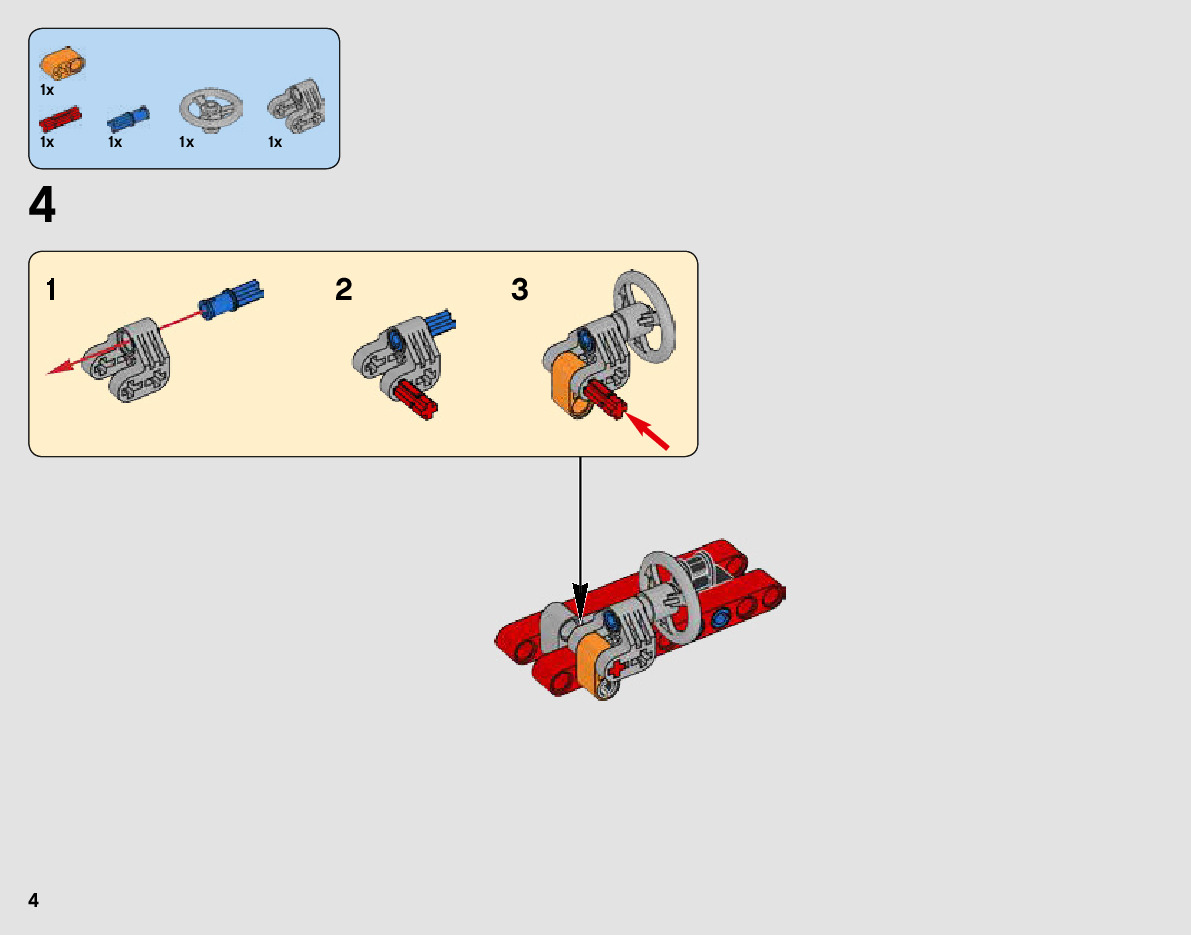 1x

1x 1x 1x 1x

4

1 2 3

4