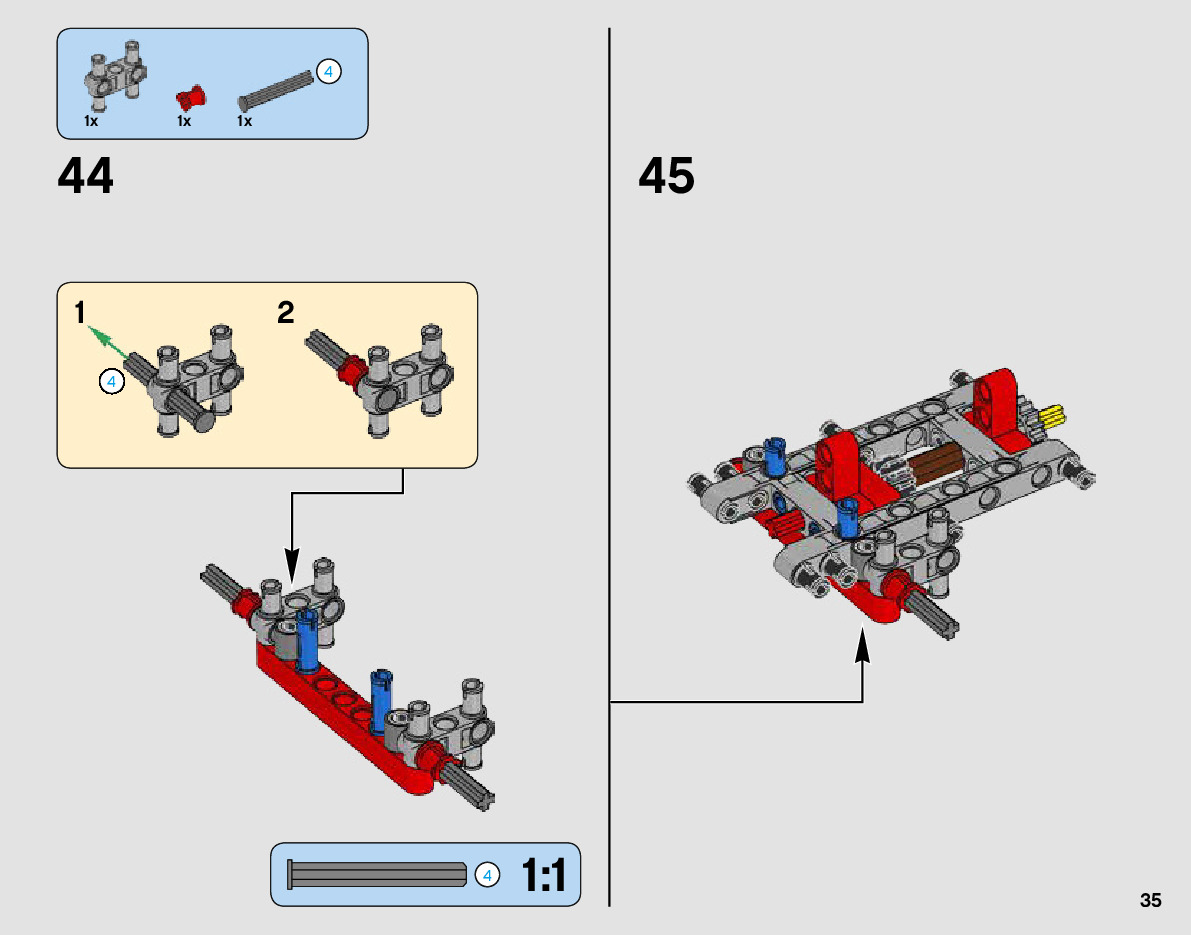 4
1x
1x
1x

44

1
4
2

4
1:1

45

35