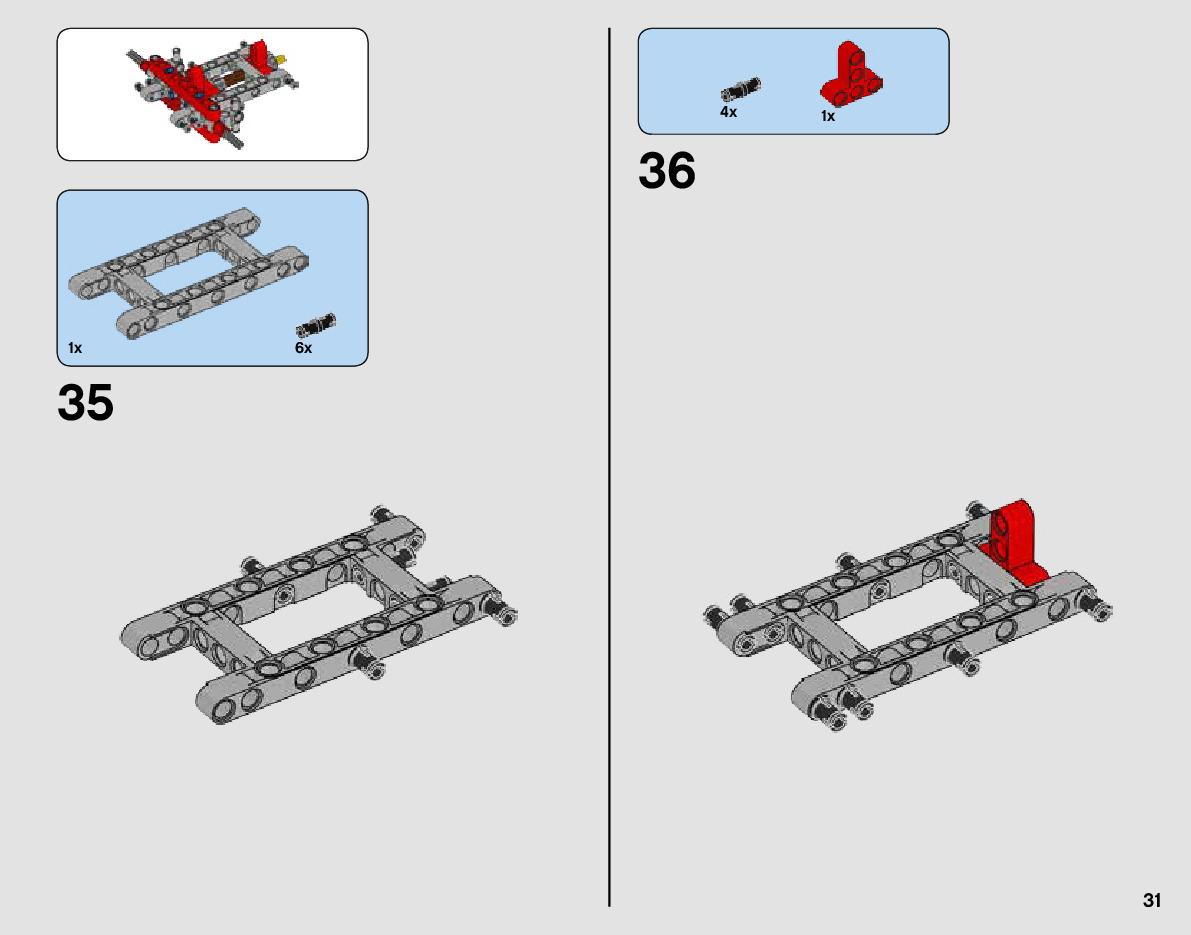 1x

6x

35

4x

1x

36

31