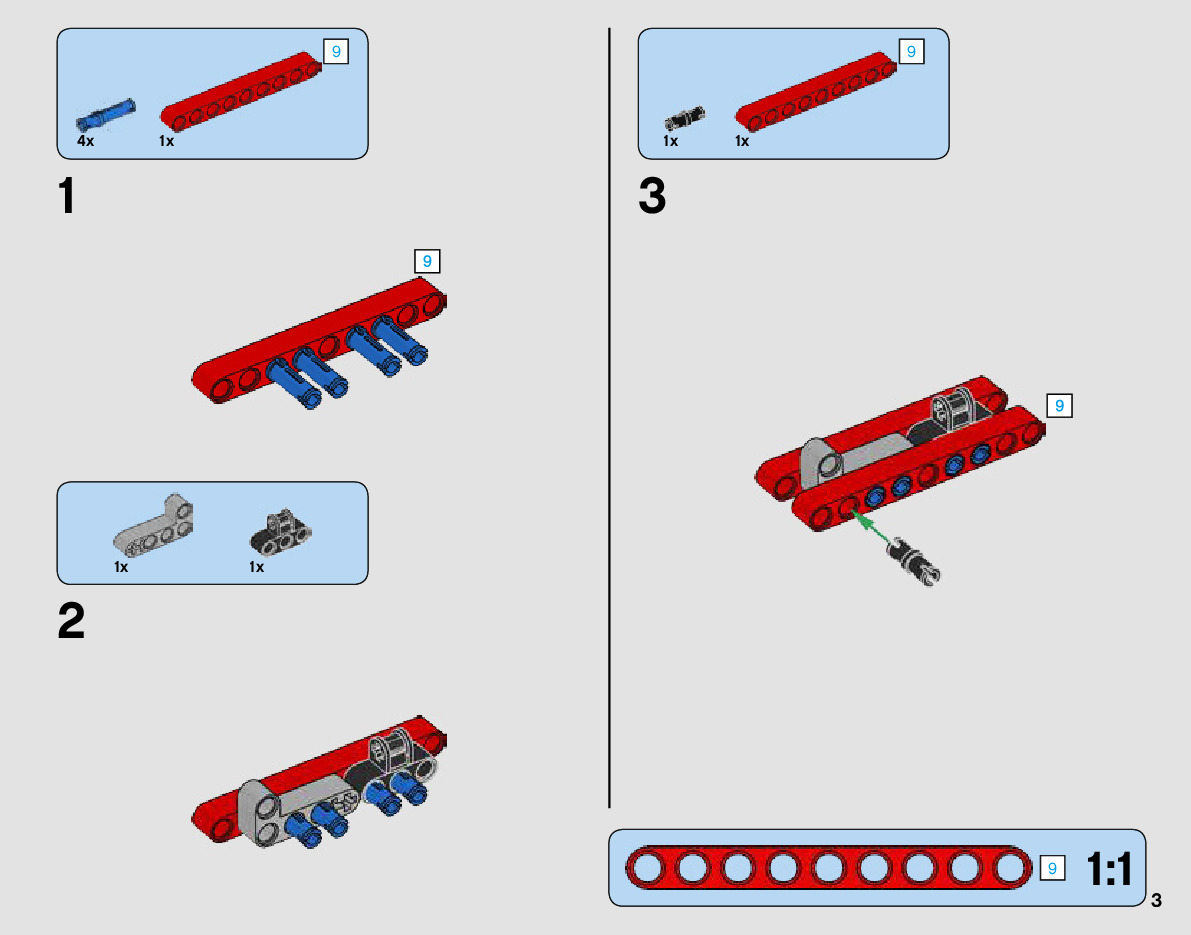 9
4x 1x

1

9

1x 1x

2

9
1x 1x

3

9

9 1:1

3