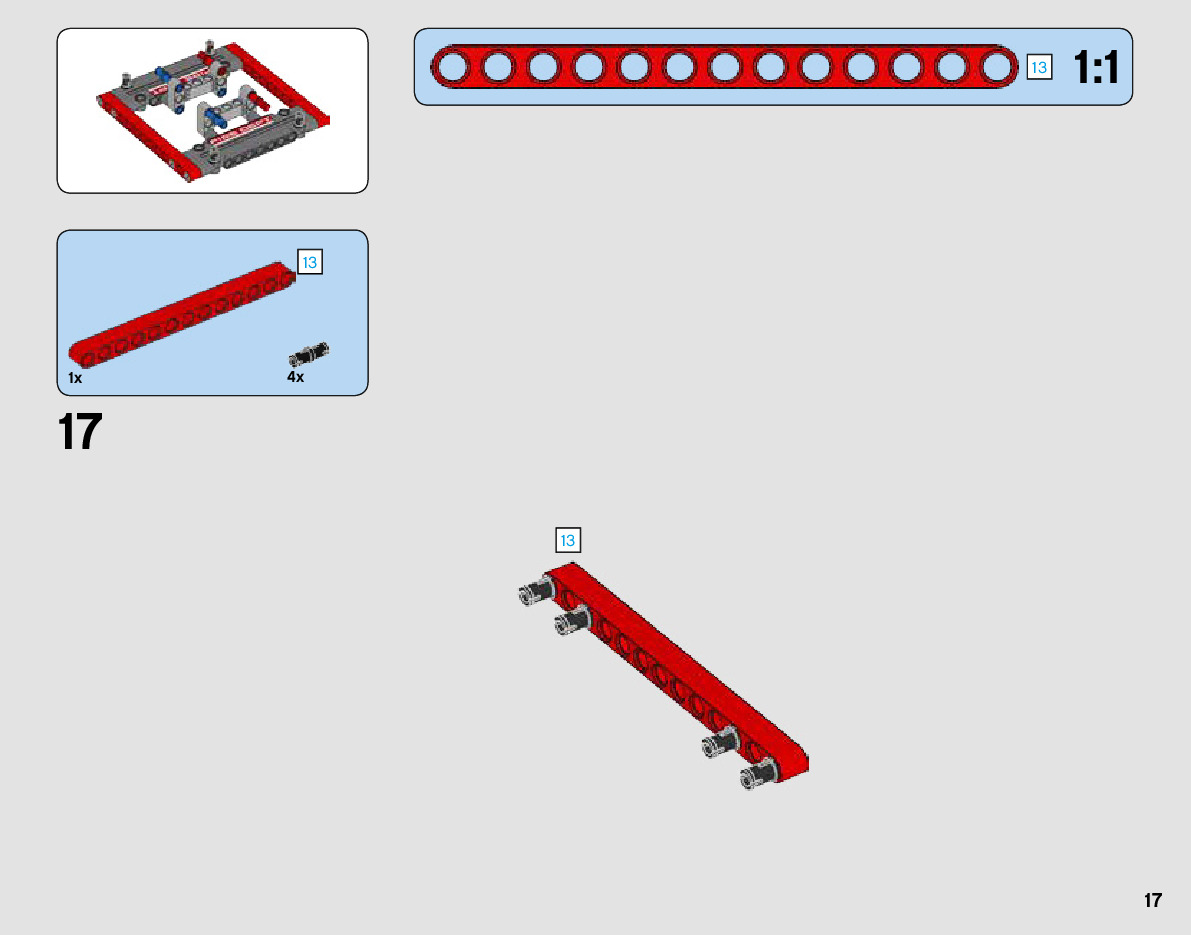 13 1:1

13

1x

4x

17

13

17