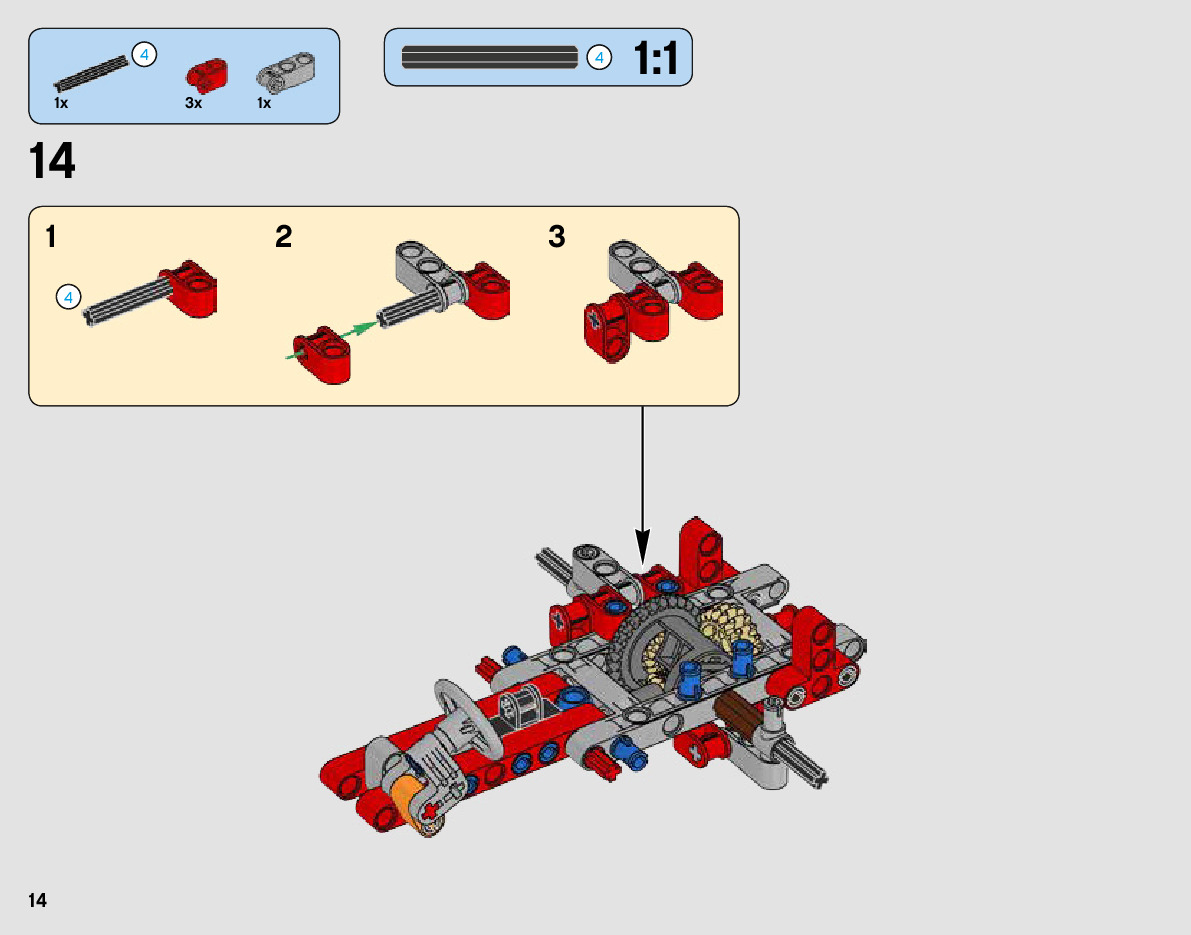 4
1x
3x
1x

4
1:1

14

1
4
2
3

14