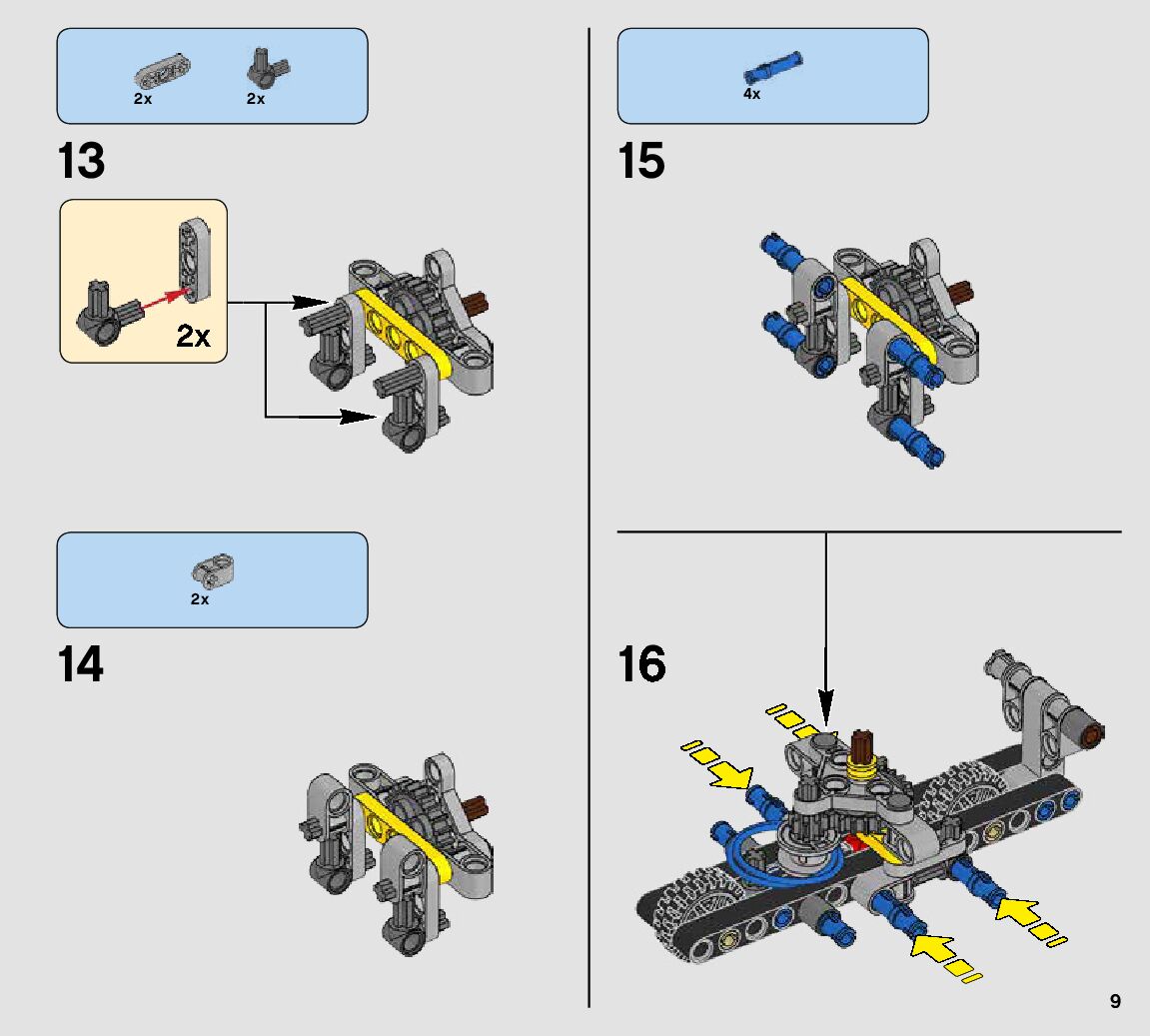 2x 2x

13

2x

2x

14

4x

15

16

9