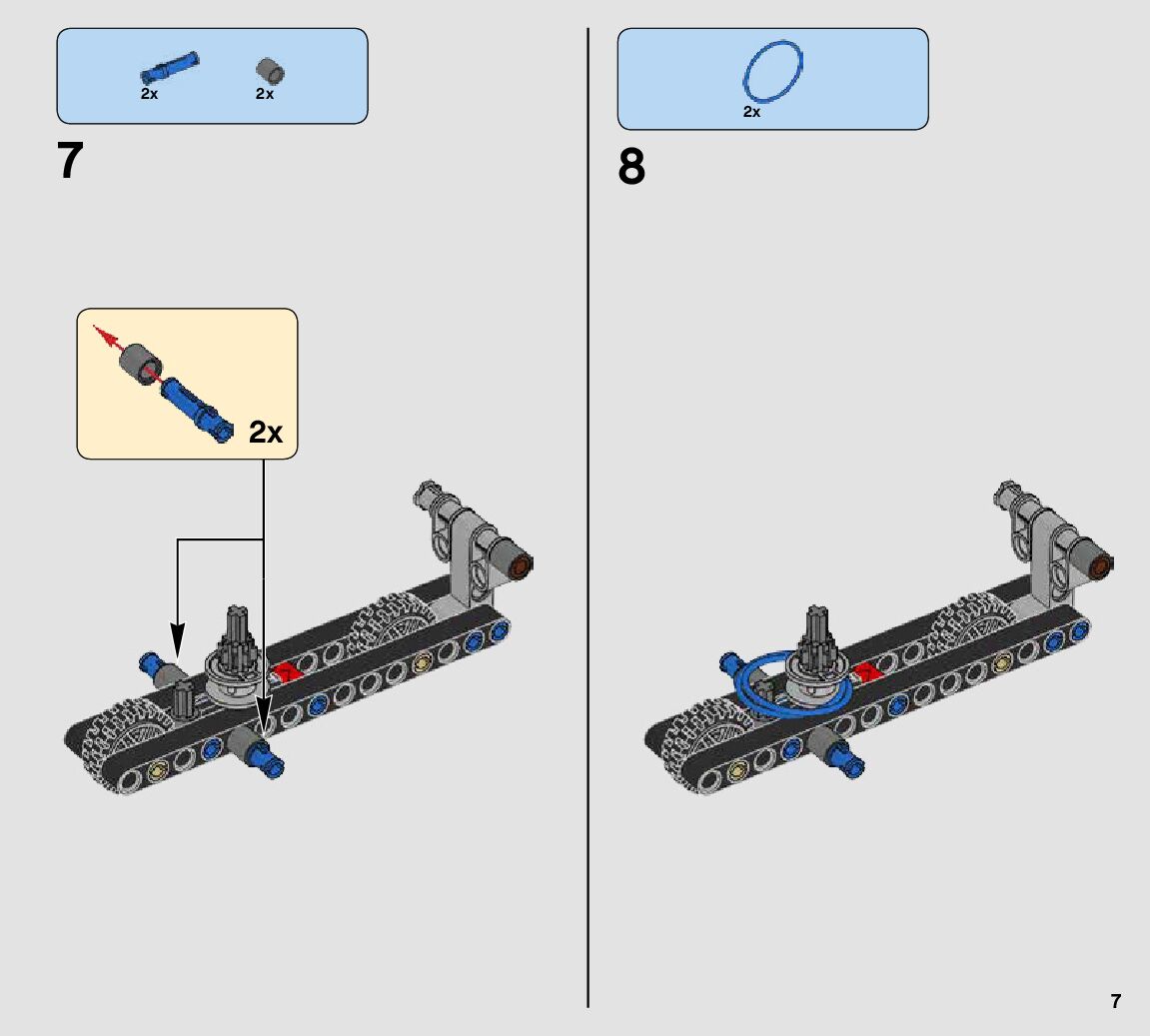 2x 2x

7

2x

2x

8

7