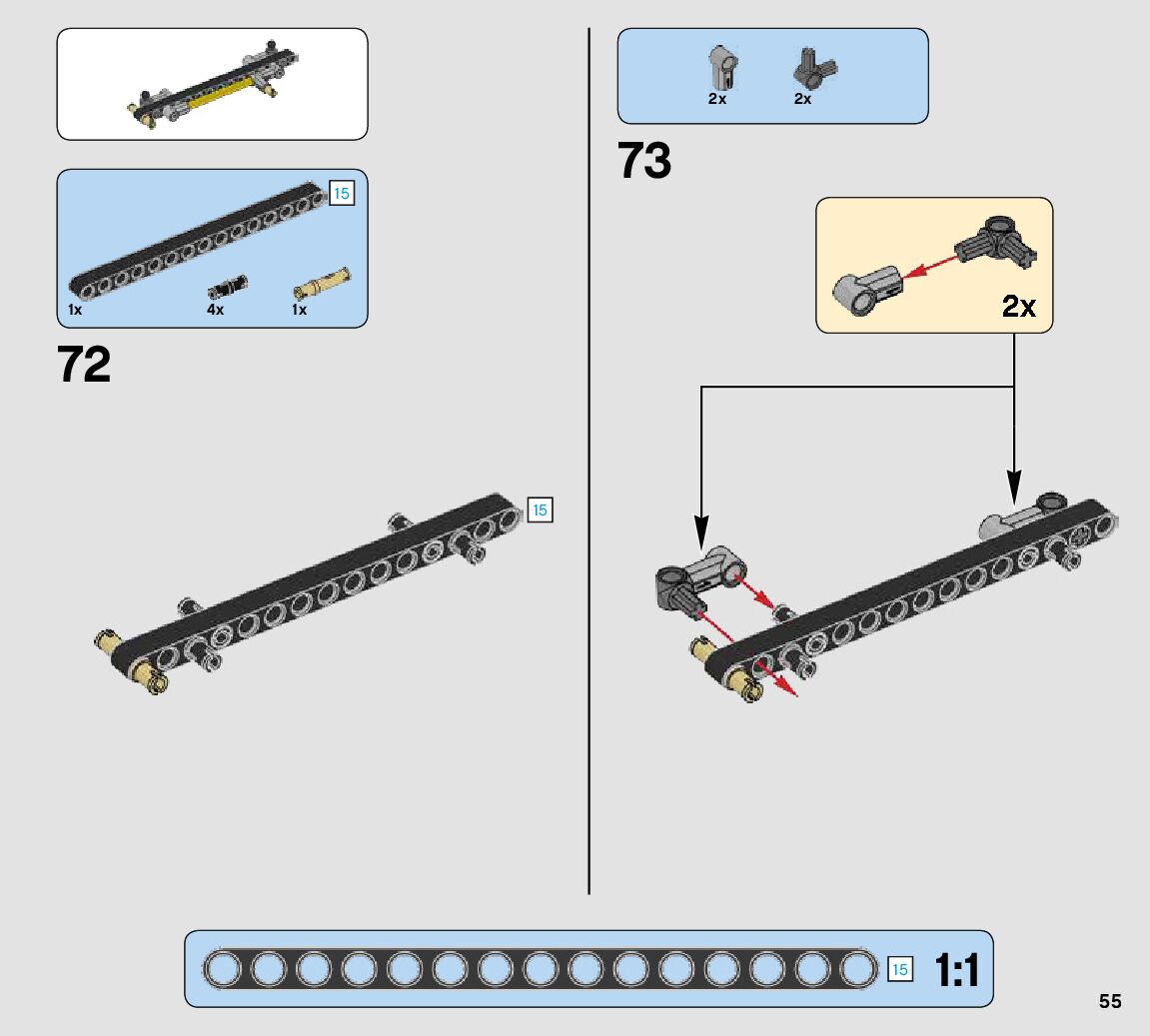 15

1x 4x 1x

72

15

2x 2x

73

2x

15 1:1

55