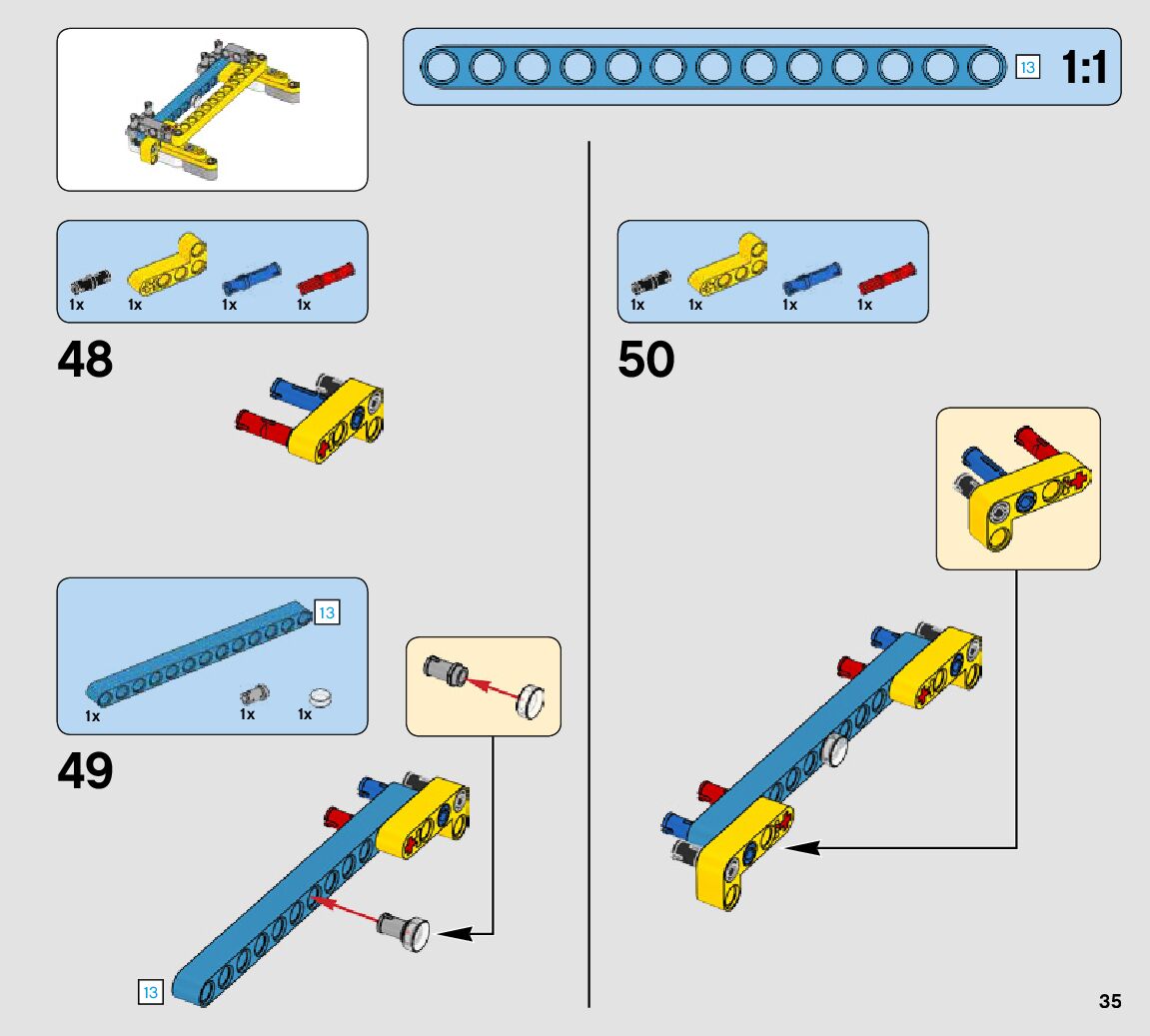 13 1:1

1x 1x 1x 1x

48

13

1x 1x 1x

49

13

1x 1x 1x 1x

50

35