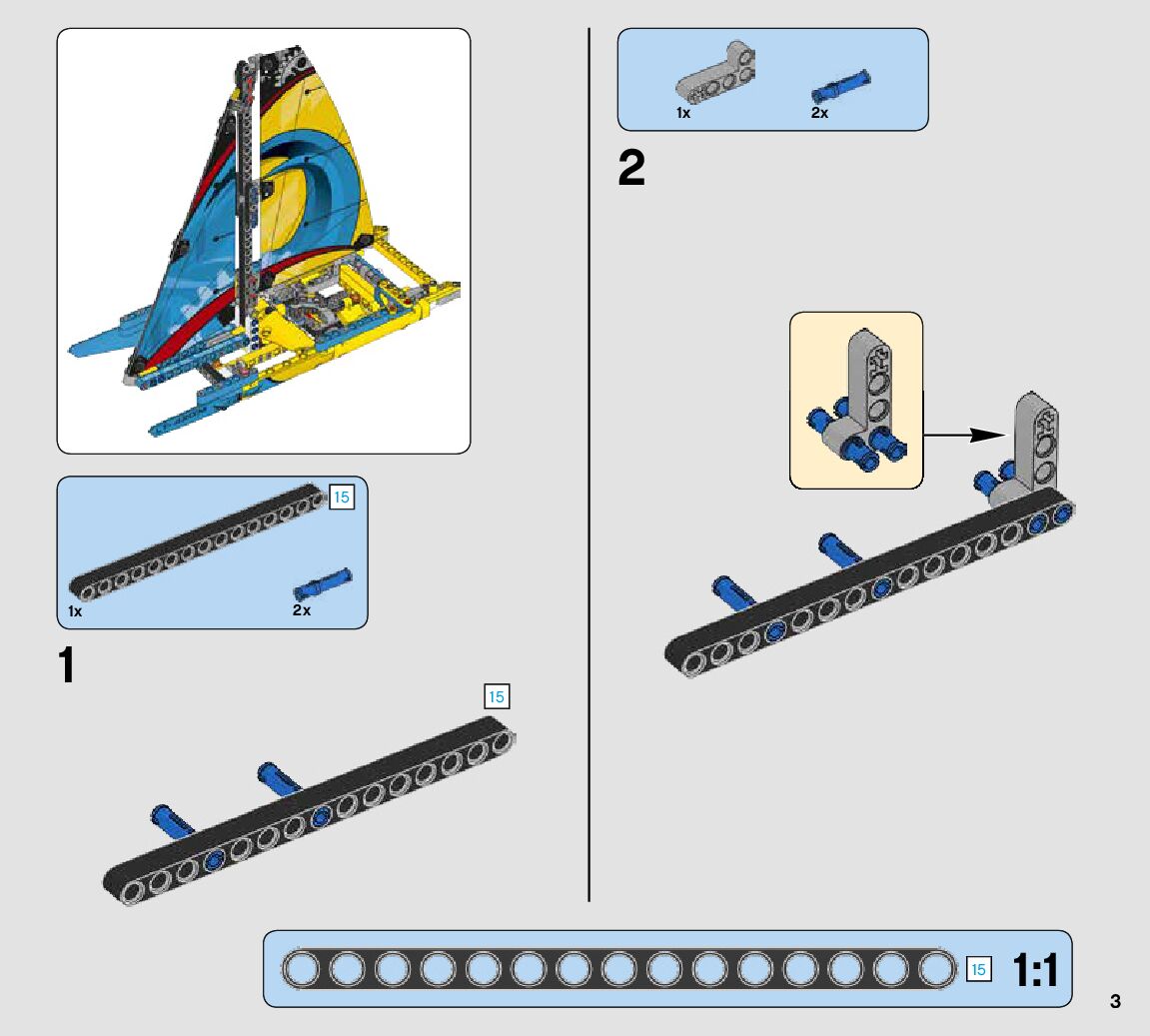 15

1x

2x

1

15

1x

2x

2

15

1:1

3