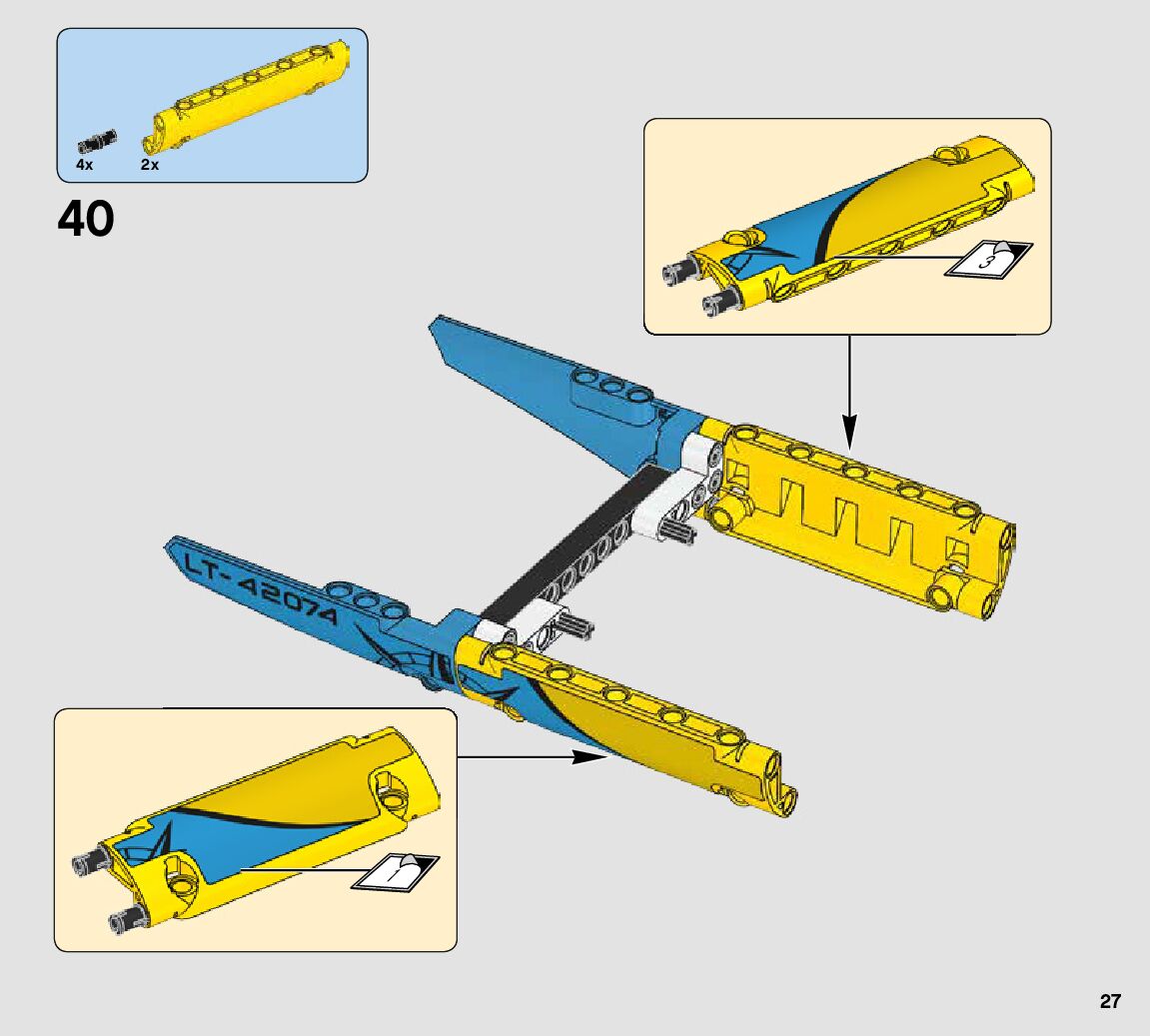 4x
2x

40

3

LT-42074

1

27