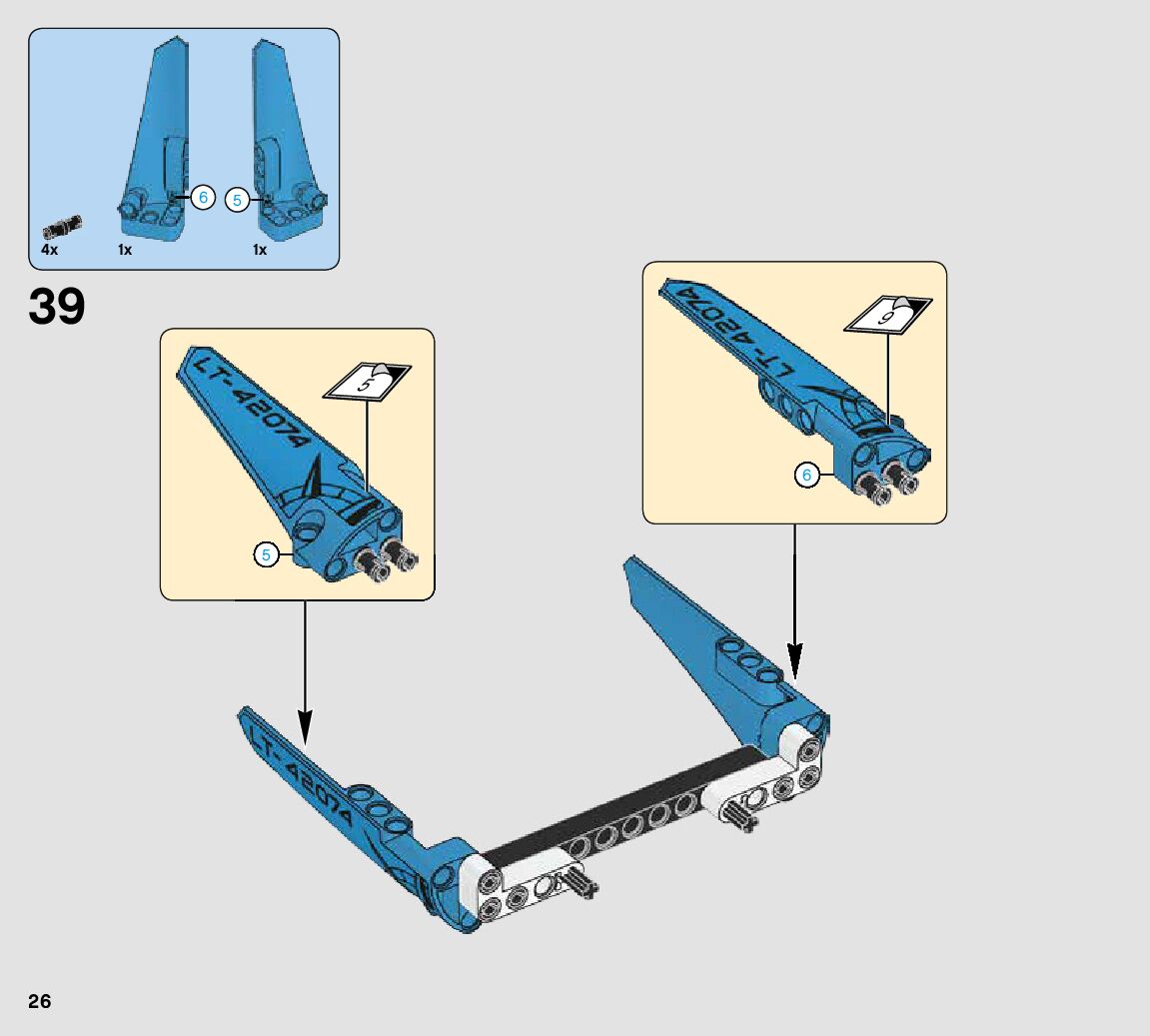 6
5
4x
1x
1x

39

LT-42074
5
5

LT-42074
6
6

LT-42074

26