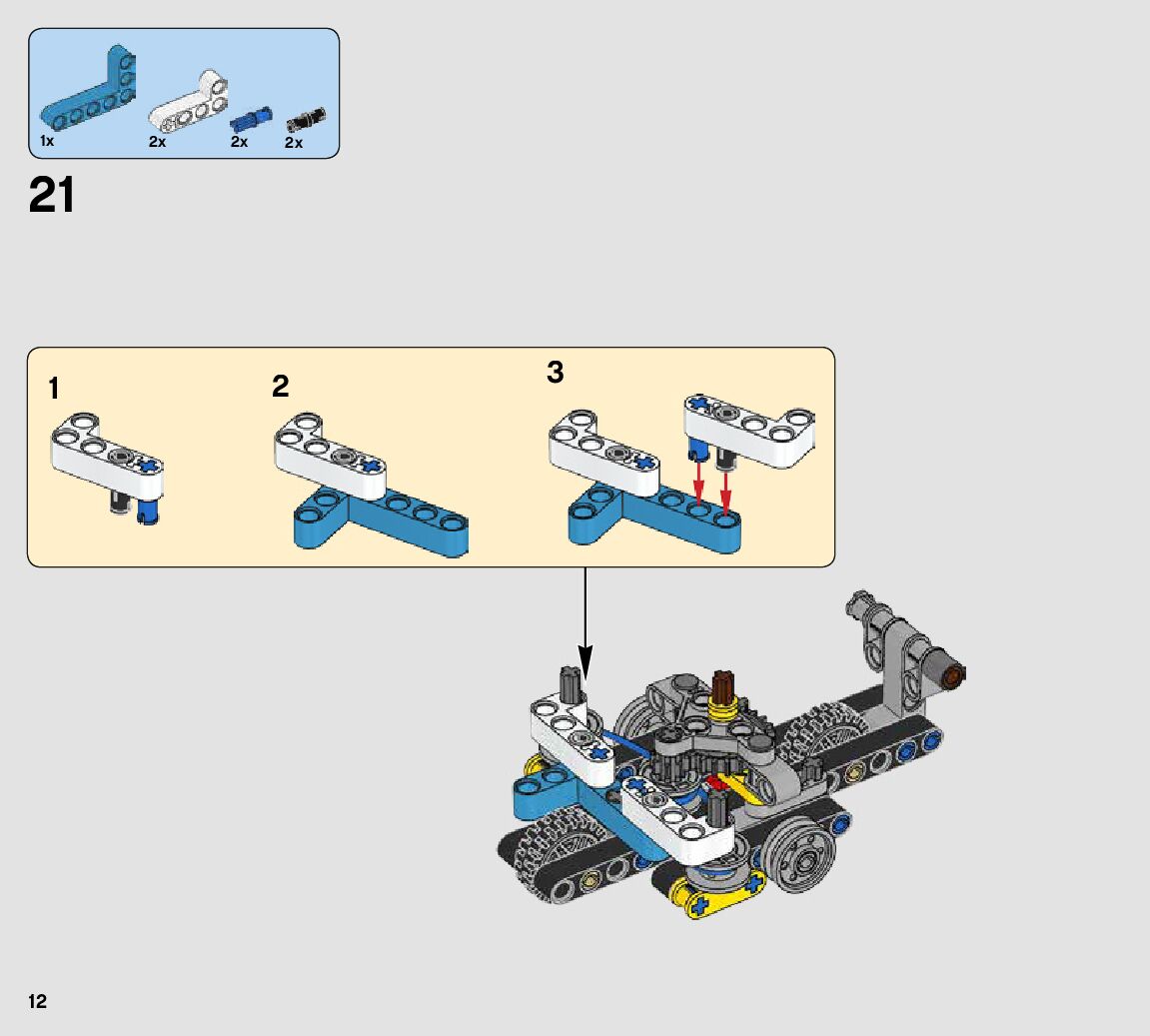 1x 2x 2x 2x

21

1

2

3

12