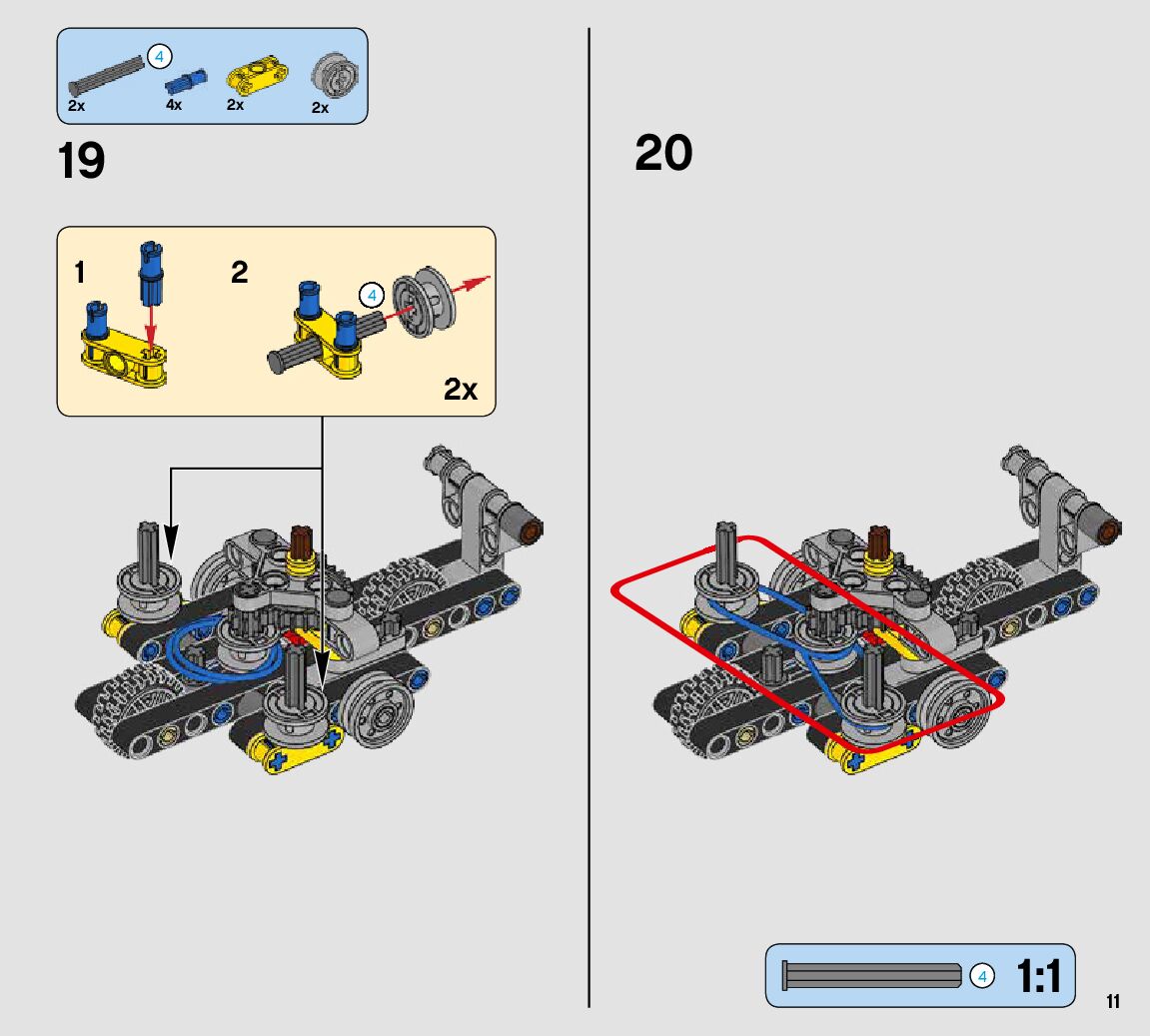 4
2x
4x
2x
2x

19

1
2
4
2x

20

4
1:1

11