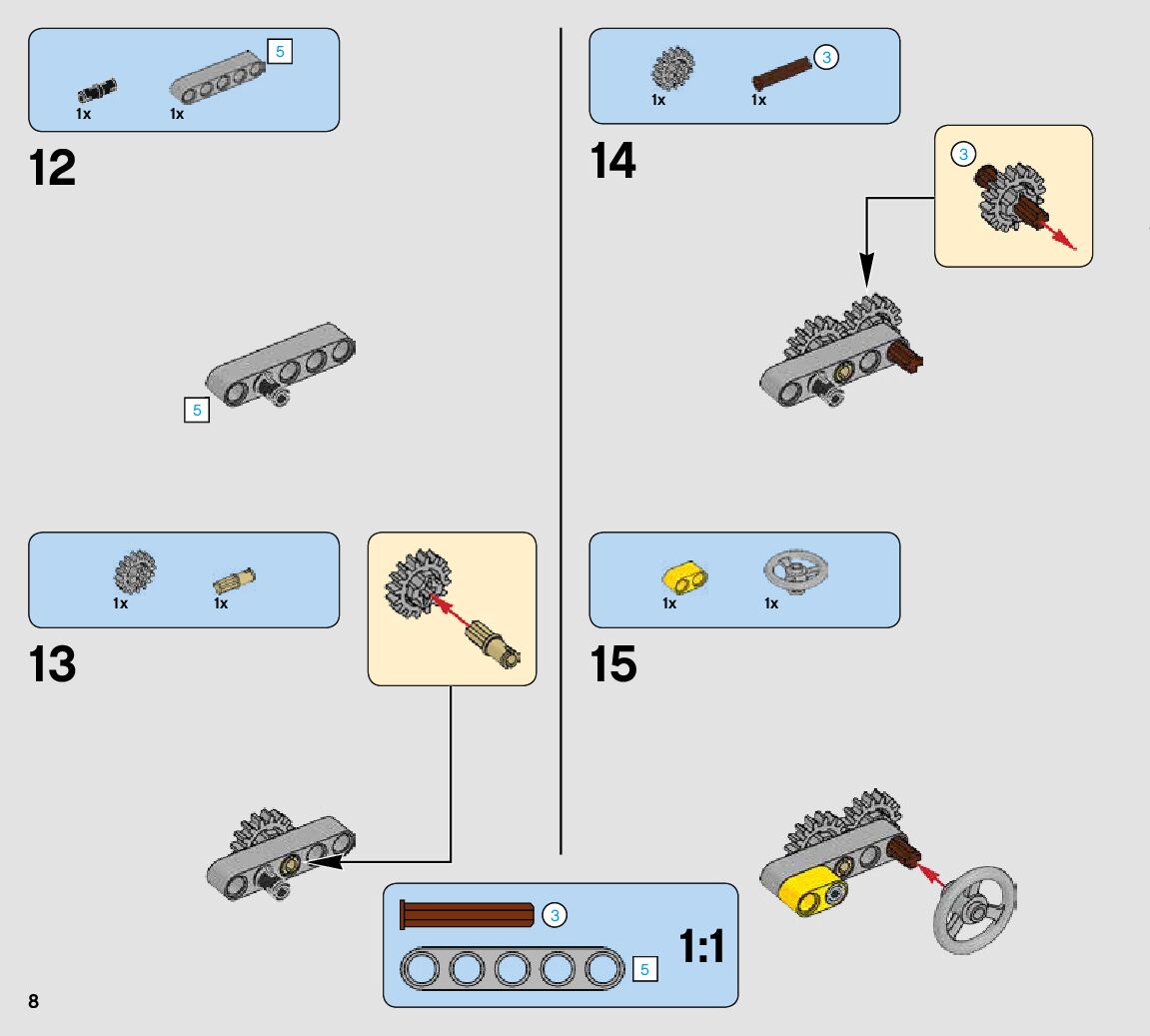 1x 1x 5

12

5

1x 1x

13

1x 1x 3

14

3

1x 1x

15

3

5

1:1

8