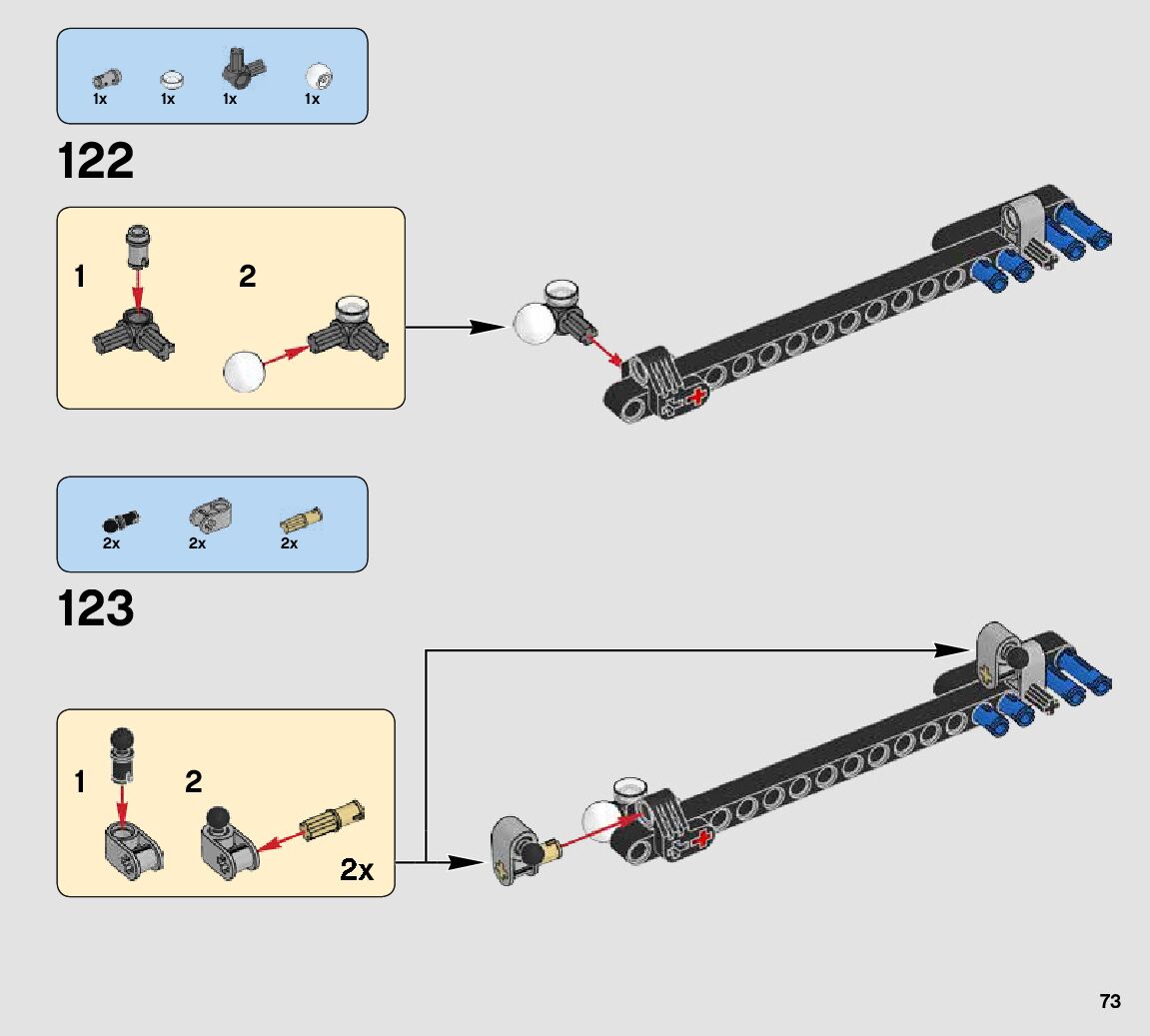 1x 1x 1x 1x

122

1

2

2x 2x 2x

123

1

2

2x

73