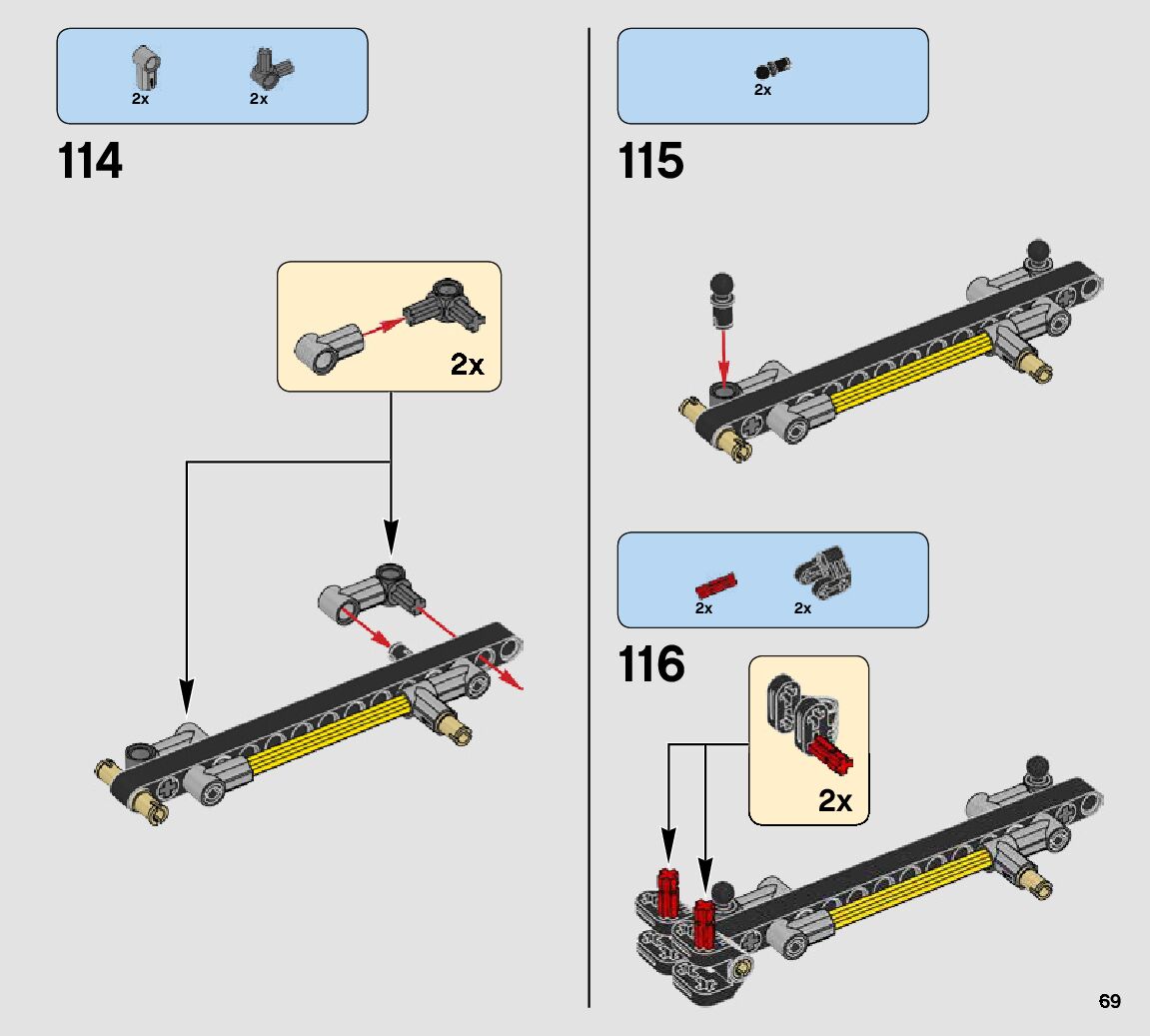 2x 2x

114

2x

2x

115

2x 2x

116

2x

69