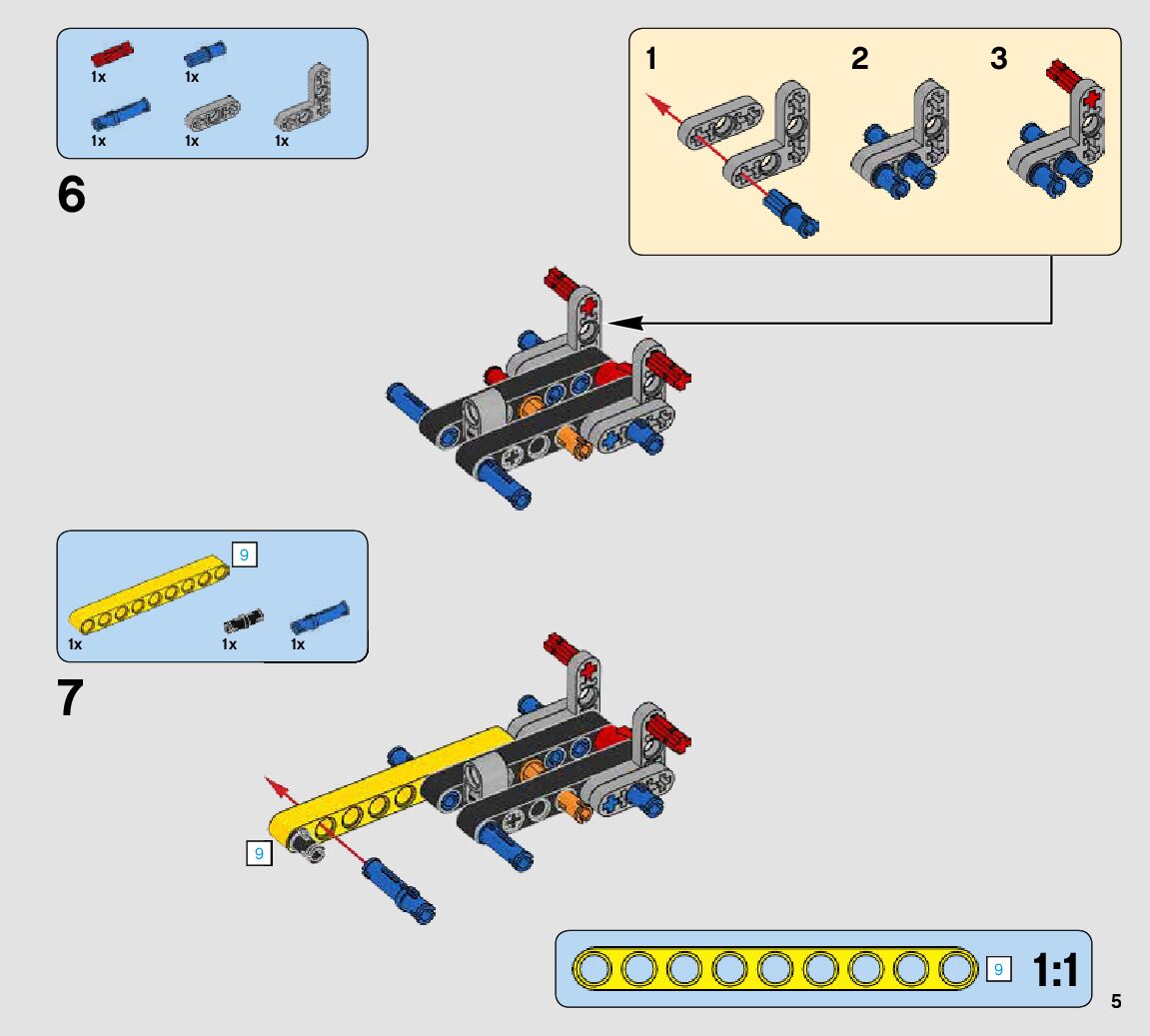 1x
1x
1x
1x
1x

6

1
2
3

9
1x
1x
1x

7

9

9
1:1

5