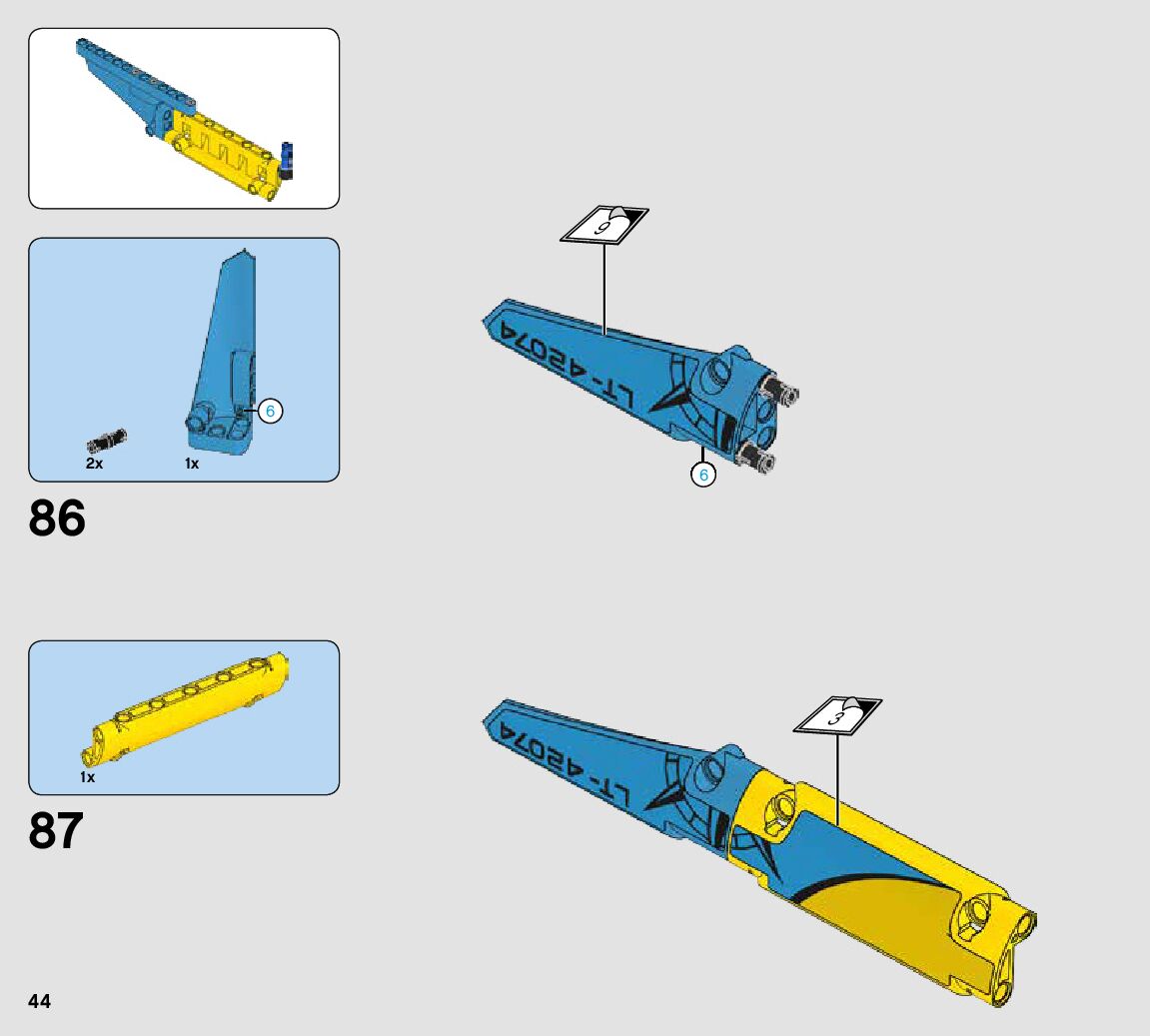 6

2x

1x

86

9

LT-42074

6

1x

87

3

LT-42074

44