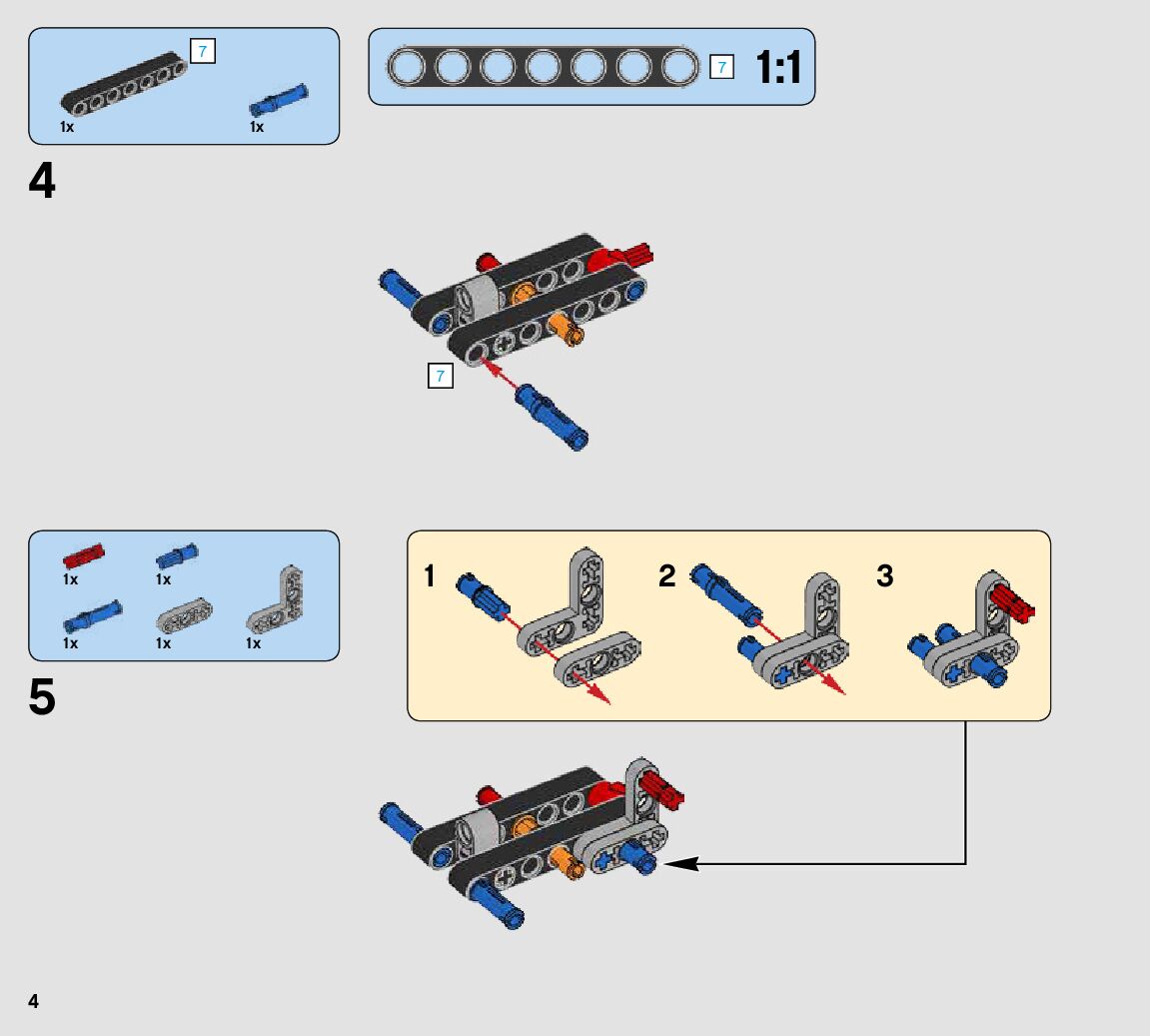 7

1x

1x

7 1:1

4

7

1x

1x

1x

1x

1x

5

1

2

3

4