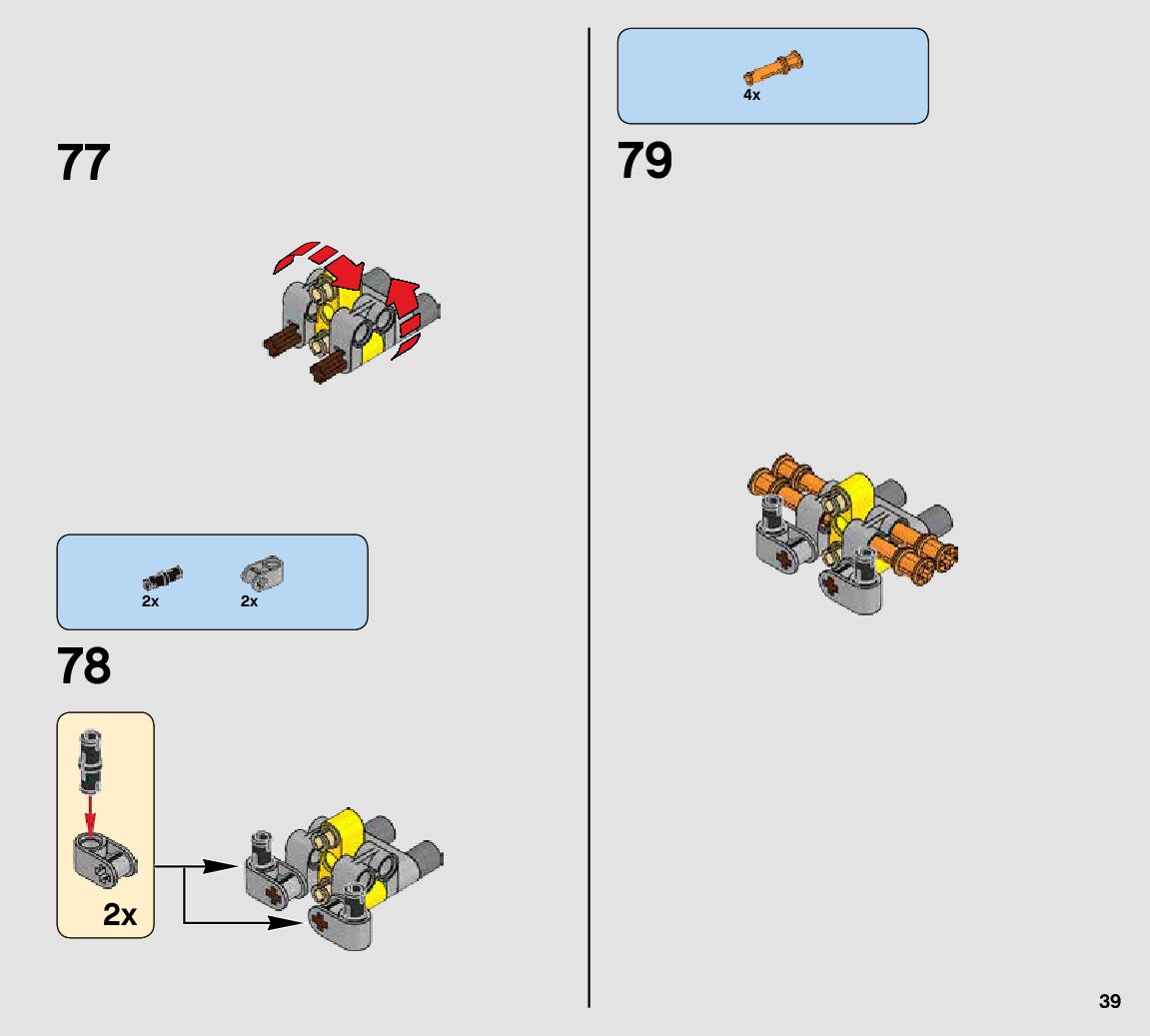 77

2x 2x

78

2x

4x

79

39