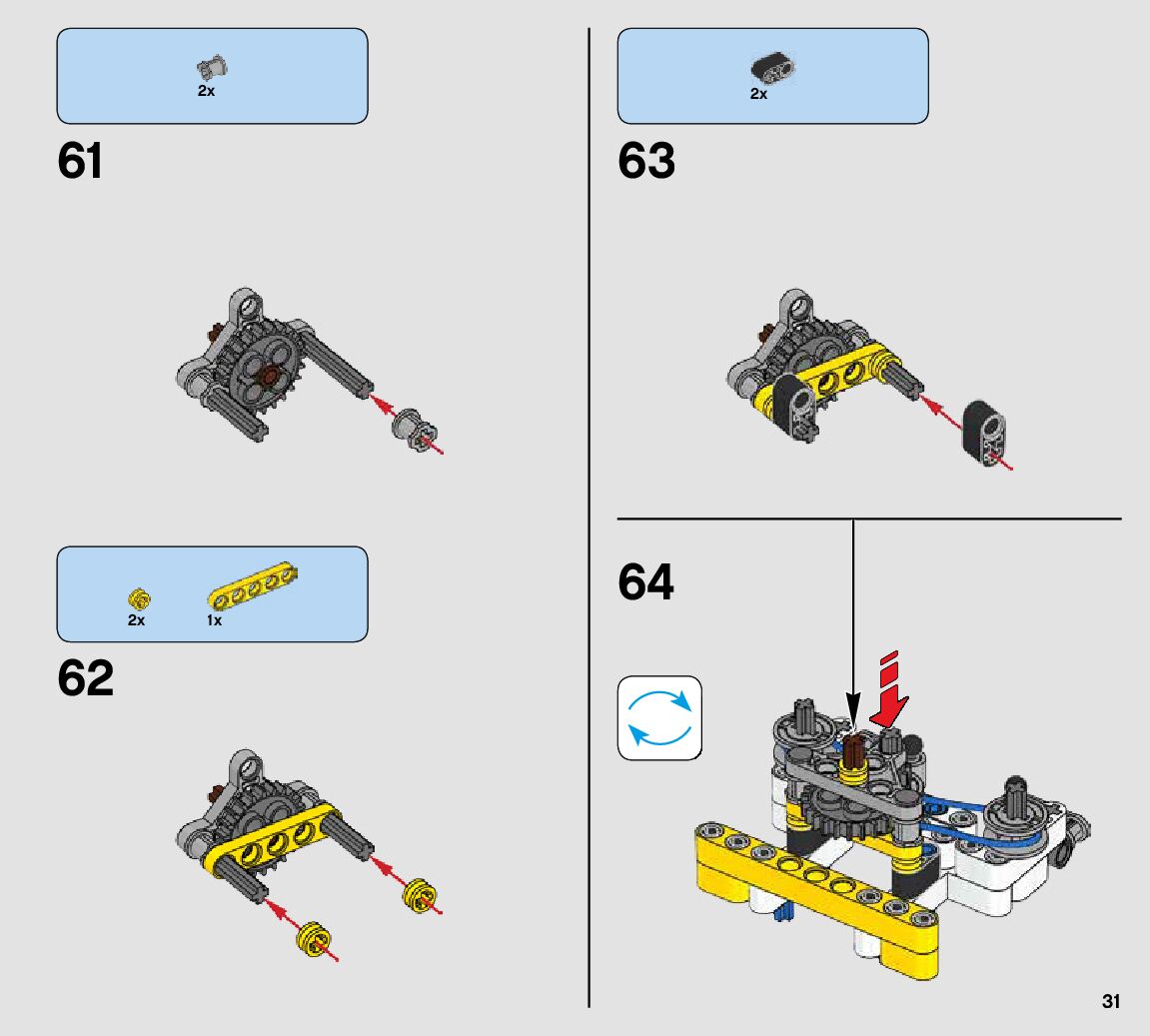 2x

61

2x 1x

62

2x

63

64

31