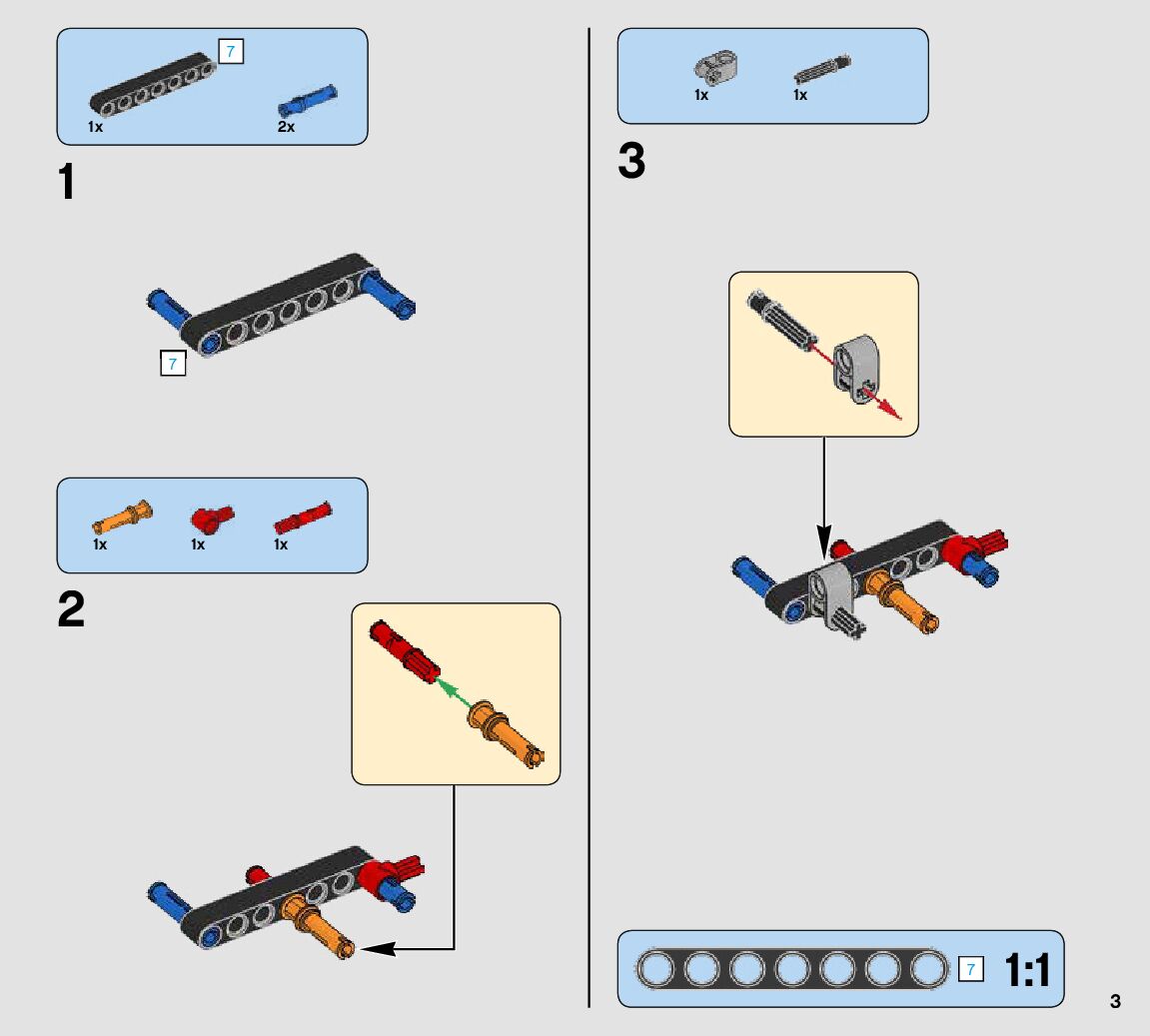 7
1x
2x

1

7

1x
1x
1x

2

1x
1x

3

7
1:1

3