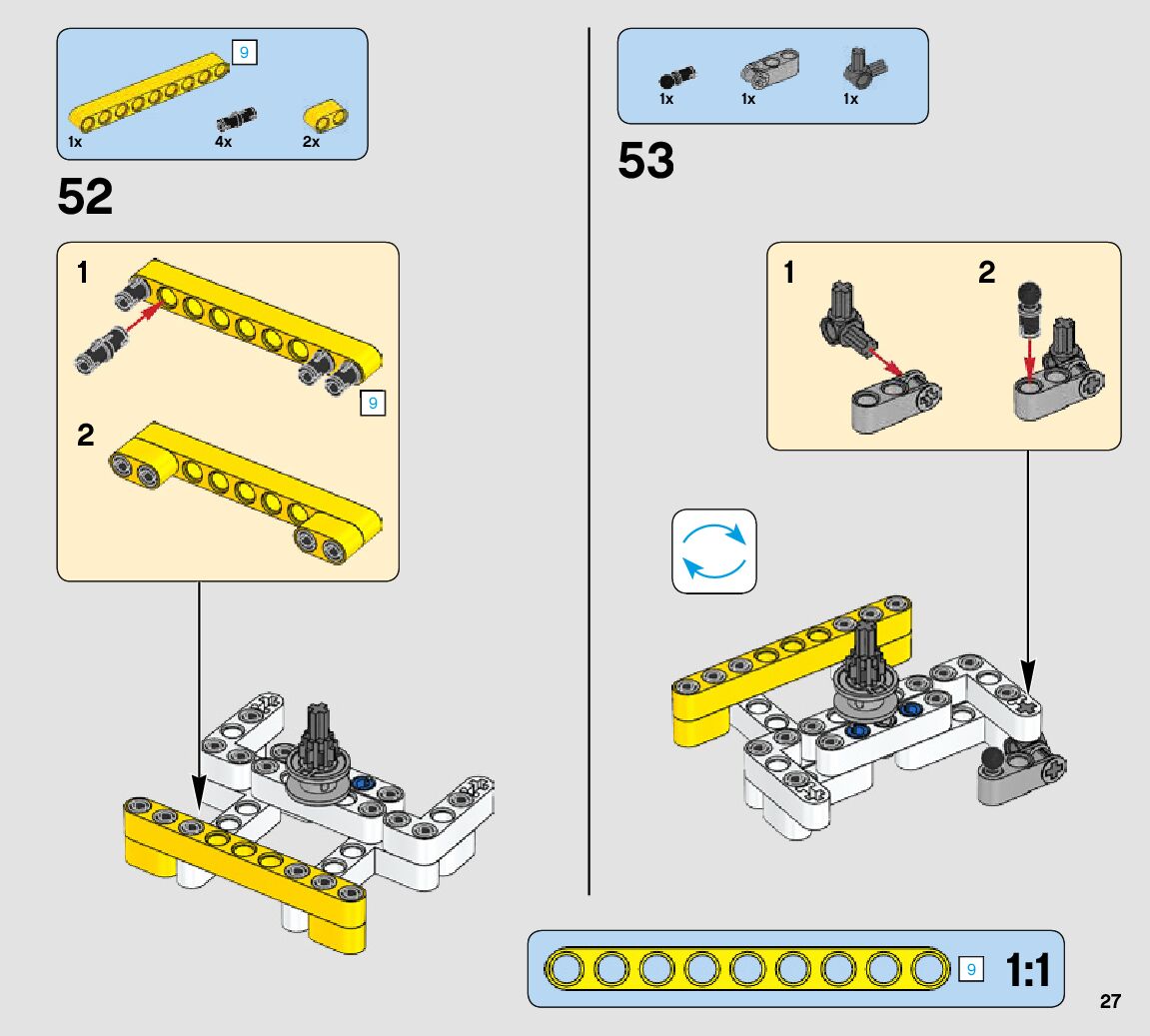 9
1x
4x
2x

52

1
9
2

1x
1x
1x

53

1
2

9
1:1

27