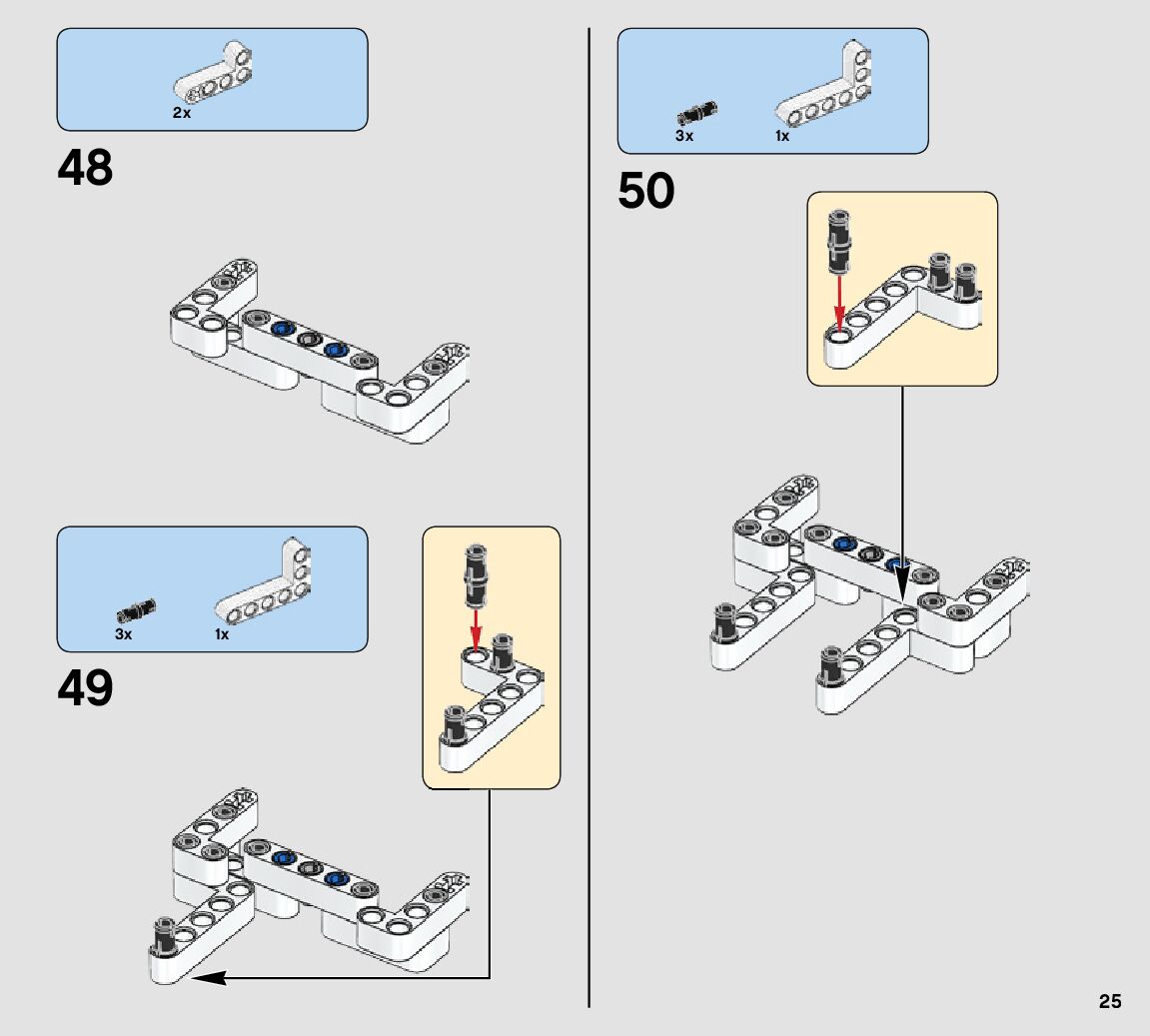 2x

48

3x

1x

49

3x

1x

50

25