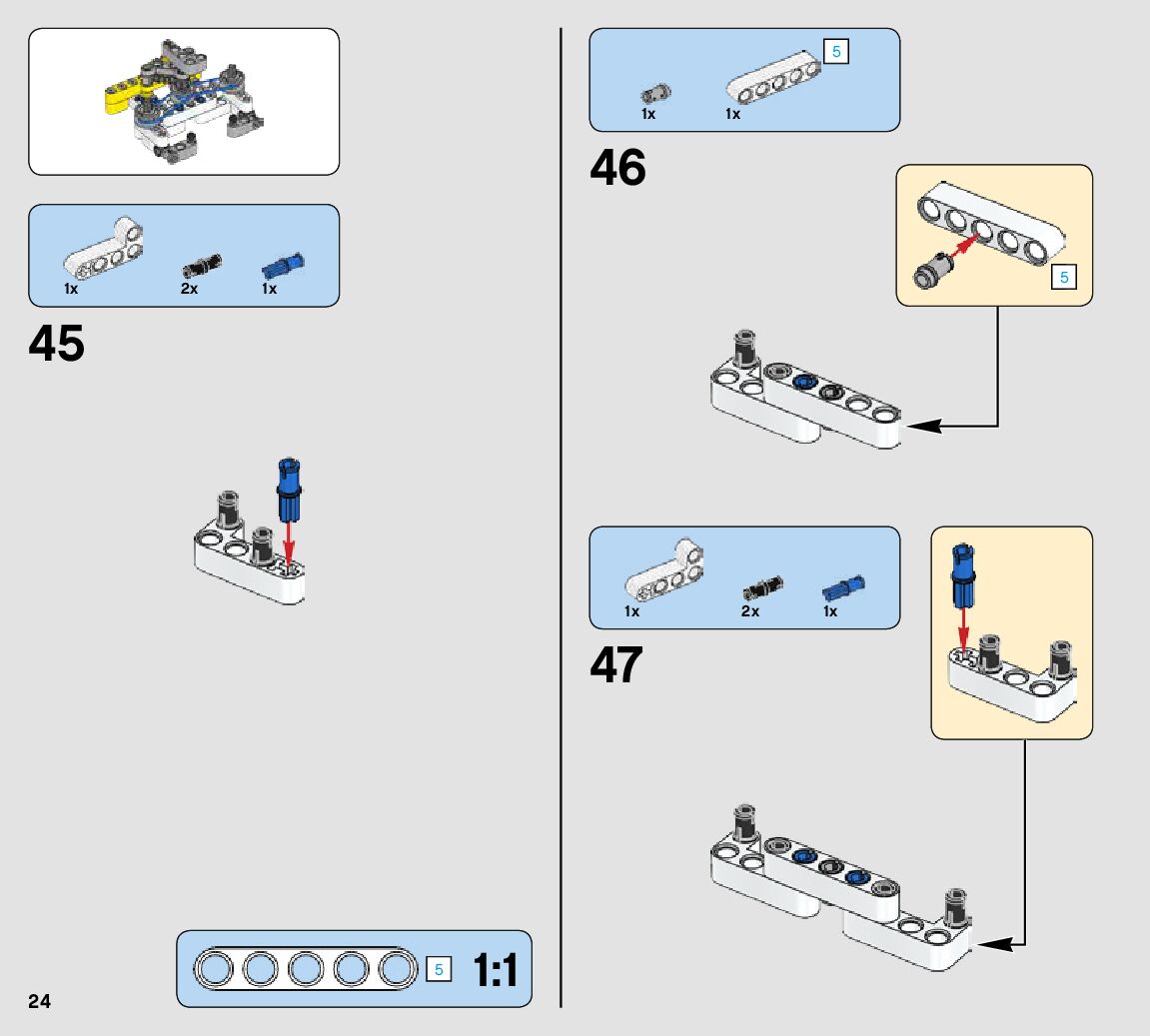 1x 2x 1x

45

5 1:1

24

5

1x 1x

46

5

1x 2x 1x

47